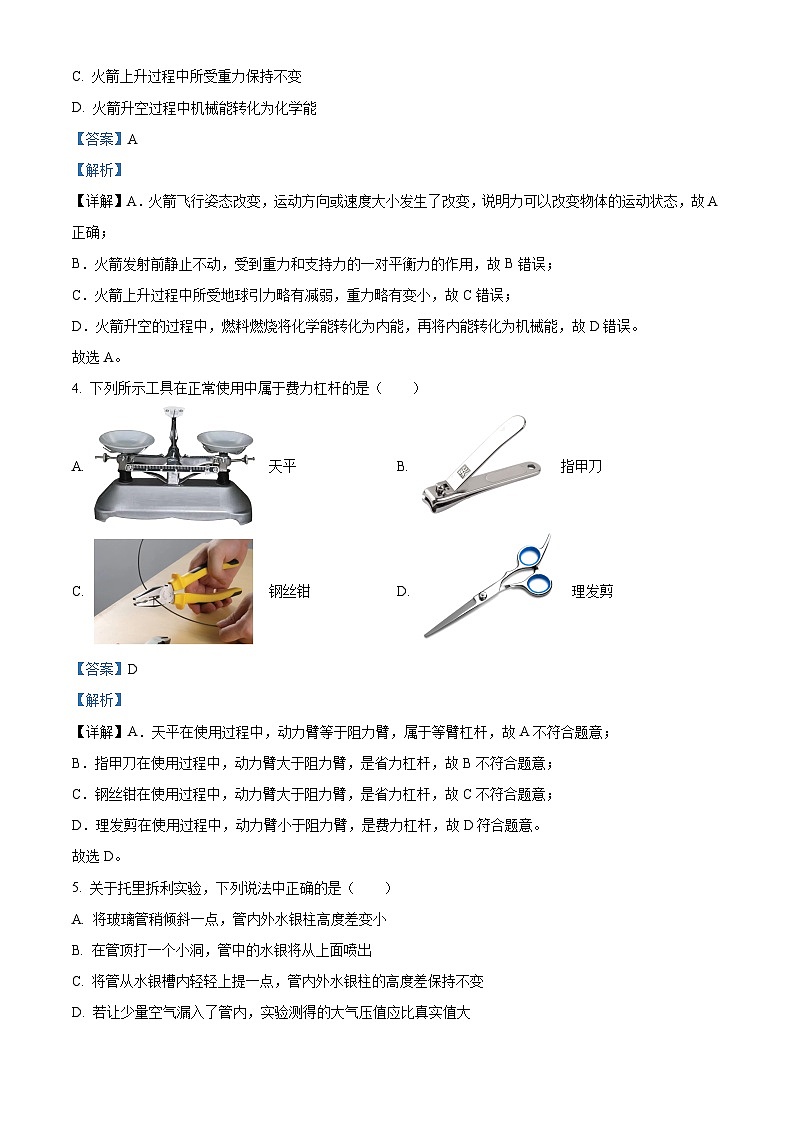 C. 火箭上升过程中所受重力保持不变

D. 火箭升空过程中机械能转化为化学能

【答案】A

【解析】

【详解】A．火箭飞行姿态改变，运动方向或速度大小发生了改变，说明力可以改变物体的运动状态，故A正确；

B．火箭发射前静止不动，受到重力和支持力的一对平衡力的作用，故B错误；

C．火箭上升过程中所受地球引力略有减弱，重力略有变小，故C错误；

D．火箭升空的过程中，燃料燃烧将化学能转化为内能，再将内能转化为机械能，故D错误。

故选A。

4. 下列所示工具在正常使用中属于费力杠杆的是（　　）

A. 天平　　B. 指甲刀

C. 钢丝钳　　D. 理发剪

【答案】D

【解析】

【详解】A．天平在使用过程中，动力臂等于阻力臂，属于等臂杠杆，故A不符合题意；

B．指甲刀在使用过程中，动力臂大于阻力臂，是省力杠杆，故B不符合题意；

C．钢丝钳在使用过程中，动力臂大于阻力臂，是省力杠杆，故C不符合题意；

D．理发剪在使用过程中，动力臂小于阻力臂，是费力杠杆，故D符合题意。

故选D。

5. 关于托里拆利实验，下列说法中正确的是（　　）

A. 将玻璃管稍倾斜一点，管内外水银柱高度差变小

B. 在管顶打一个小洞，管中的水银将从上面喷出

C. 将管从水银槽内轻轻上提一点，管内外水银柱的高度差保持不变

D. 若让少量空气漏入了管内，实验测得的大气压值应比真实值大