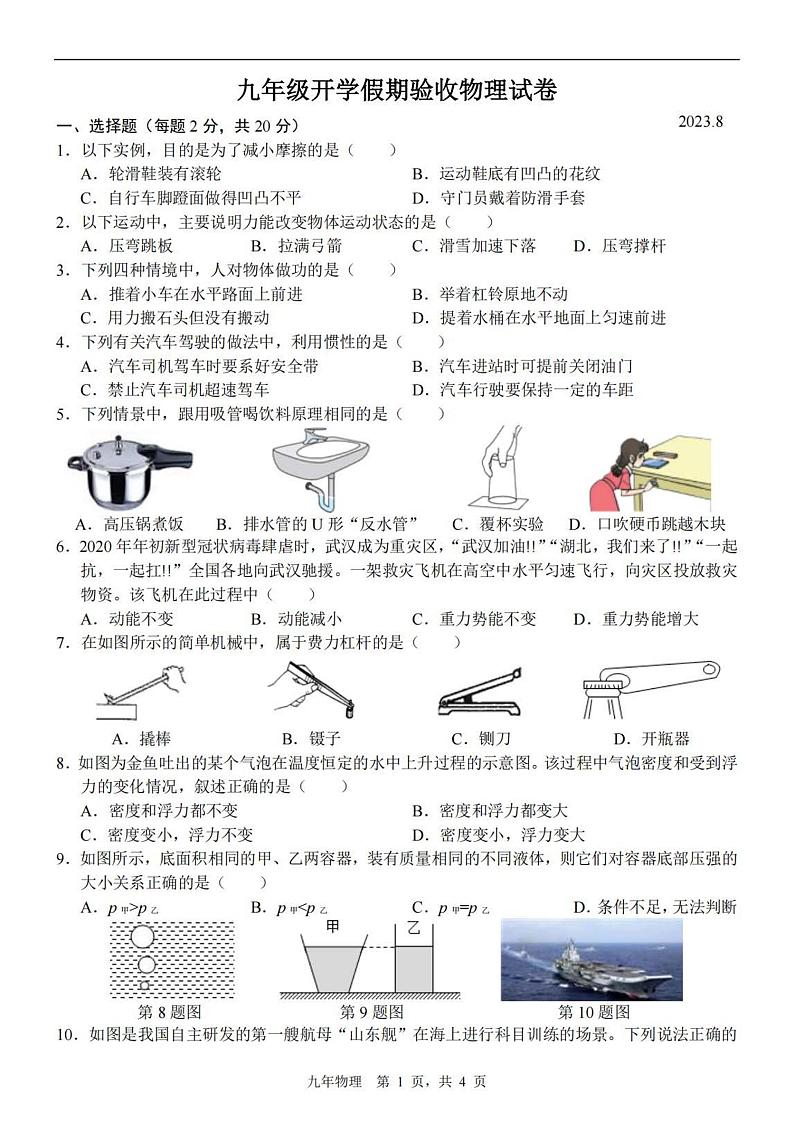 九年级开学假期验收物理试卷

2023.8

一、选择题（每题 2 分，共 20 分）

1．以下实例，目的是为了减小摩擦的是（　　）

A．轮滑鞋装有滚轮　　B．运动鞋底有凹凸的花纹

C．自行车脚蹬面做得凹凸不平　　D．守门员戴着防滑手套

2．以下运动中，主要说明力能改变物体运动状态的是（　　）

A．压弯跳板　　B．拉满弓箭　　C．滑雪加速下落　　D．压弯撑杆

3．下列四种情境中，人对物体做功的是（　　）

A．推着小车在水平路面上前进　　B．举着杠铃原地不动

C．用力搬石头但没有搬动　　D．提着水桶在水平地面上匀速前进

4．下列有关汽车驾驶的做法中，利用惯性的是（　　）

A．汽车司机驾车时要系好安全带　　B．汽车进站时可提前关闭油门

C．禁止汽车司机超速驾车　　D．汽车行驶要保持一定的车距

5．下列情景中，跟用吸管喝饮料原理相同的是（　　）

A．高压锅煮饭　　B．排水管的 U 形“反水管”　　C．覆杯实验　　D．口吹硬币跳越木块

6．2020 年年初新型冠状病毒肆虐时，武汉成为重灾区，“武汉加油!!”“湖北，我们来了!!”“一起抗，一起扛!!”全国各地向武汉驰援。一架救灾飞机在高空中水平匀速飞行，向灾区投放救灾物资。该飞机在此过程中（　　）

A．动能不变　　B．动能减小　　C．重力势能不变　　D．重力势能增大

7．在如图所示的简单机械中，属于费力杠杆的是（　　）

A．撬棒　　B．镊子　　C．铡刀　　D．开瓶器

8．如图为金鱼吐出的某个气泡在温度恒定的水中上升过程的示意图。该过程中气泡密度和受到浮力的变化情况，叙述正确的是（　　）

A．密度和浮力都不变　　B．密度和浮力都变大

C．密度变小，浮力不变　　D．密度变小，浮力变大

9．如图所示，底面积相同的甲、乙两容器，装有质量相同的不同液体，则它们对容器底部压强的大小关系正确的是（　　）

A．$p_{甲}>p_{乙}$　　B．$p_{甲}<p_{乙}$　　C．$p_{甲}=p_{乙}$　　D．条件不足，无法判断

甲　乙

第 8 题图　　第 9 题图　　第 10 题图

10．如图是我国自主研发的第一艘航母“山东舰”在海上进行科目训练的场景。下列说法正确的

九年物理　第 1 页，共 4 页