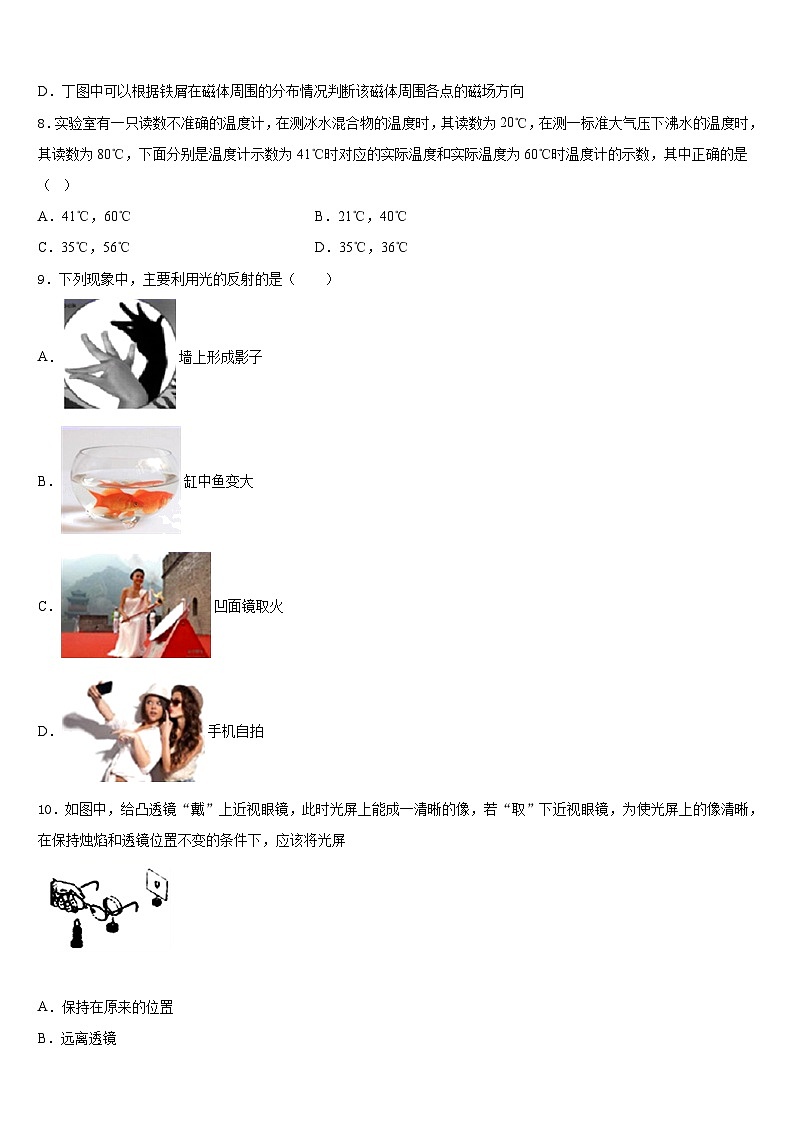 D．丁图中可以根据铁屑在磁体周围的分布情况判断该磁体周围各点的磁场方向

8．实验室有一只读数不准确的温度计，在测冰水混合物的温度时，其读数为 20℃，在测一标准大气压下沸水的温度时，其读数为 80℃，下面分别是温度计示数为 41℃时对应的实际温度和实际温度为 60℃时温度计的示数，其中正确的是（　）

A．41℃，60℃　　　　B．21℃，40℃

C．35℃，56℃　　　　D．35℃，36℃

9．下列现象中，主要利用光的反射的是（　　）

A．墙上形成影子

B．缸中鱼变大

C．凹面镜取火

D．手机自拍

10．如图中，给凸透镜“戴”上近视眼镜，此时光屏上能成一清晰的像，若“取”下近视眼镜，为使光屏上的像清晰，在保持烛焰和透镜位置不变的条件下，应该将光屏

A．保持在原来的位置

B．远离透镜