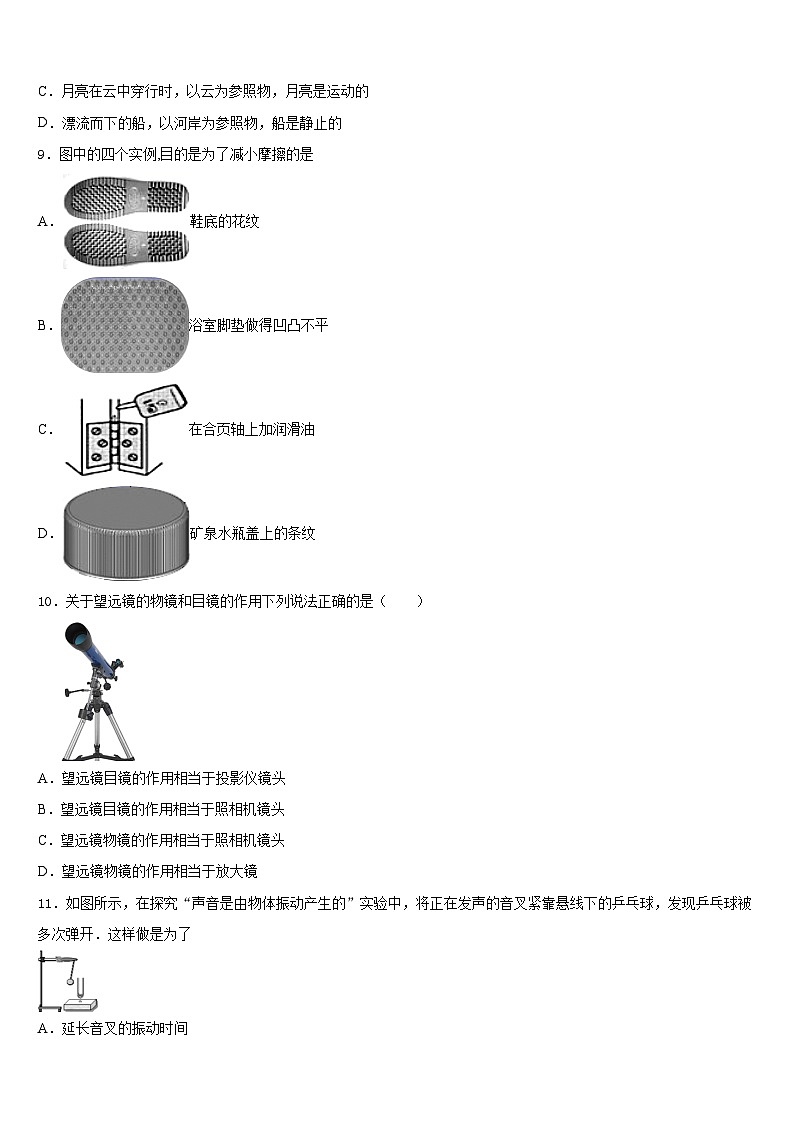 C．月亮在云中穿行时，以云为参照物，月亮是运动的

D．漂流而下的船，以河岸为参照物，船是静止的

9．图中的四个实例,目的是为了减小摩擦的是

A．鞋底的花纹

B．浴室脚垫做得凹凸不平

C．在合页轴上加润滑油

D．矿泉水瓶盖上的条纹

10．关于望远镜的物镜和目镜的作用下列说法正确的是（　　）

A．望远镜目镜的作用相当于投影仪镜头

B．望远镜目镜的作用相当于照相机镜头

C．望远镜物镜的作用相当于照相机镜头

D．望远镜物镜的作用相当于放大镜

11．如图所示，在探究“声音是由物体振动产生的”实验中，将正在发声的音叉紧靠悬线下的乒乓球，发现乒乓球被多次弹开．这样做是为了

A．延长音叉的振动时间