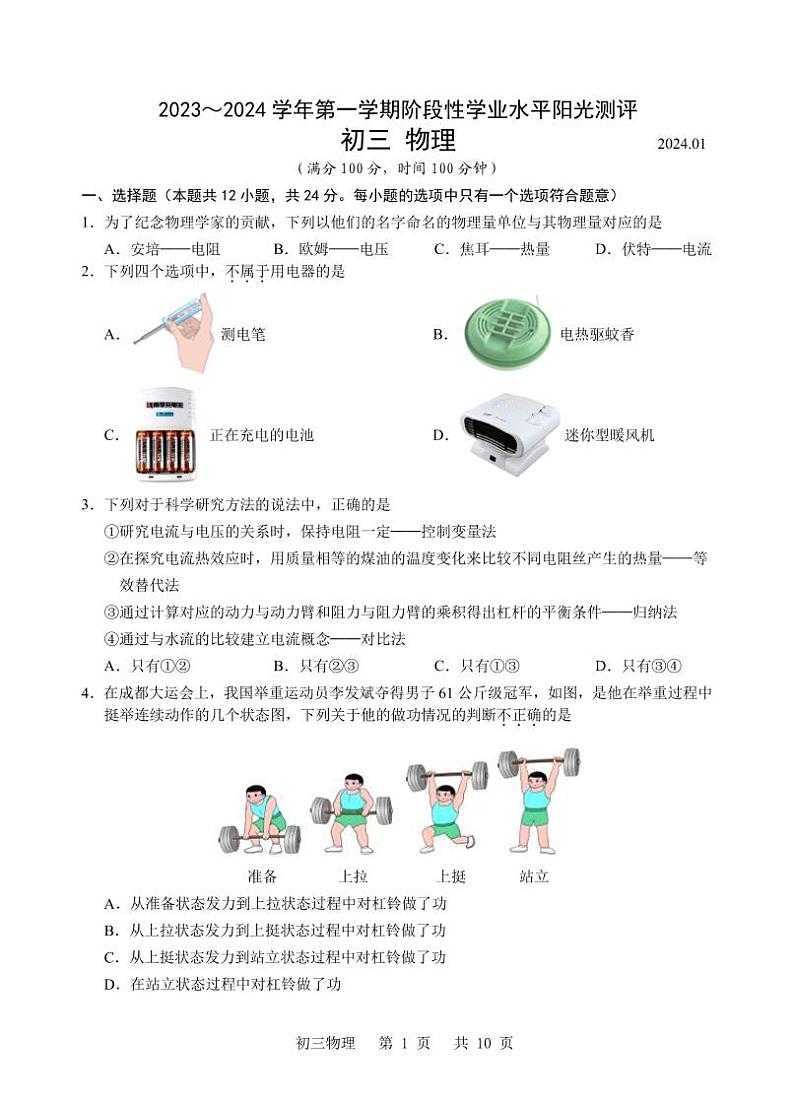 2023～2024 学年第一学期阶段性学业水平阳光测评

初三 物理

2024.01

（满分 100 分，时间 100 分钟）

一、选择题（本题共 12 小题，共 24 分。每小题的选项中只有一个选项符合题意）

1．为了纪念物理学家的贡献，下列以他们的名字命名的物理量单位与其物理量对应的是

A．安培——电阻　B．欧姆——电压　C．焦耳——热量　D．伏特——电流

2．下列四个选项中，不属于用电器的是

A．测电笔

B．电热驱蚊香

C．正在充电的电池

D．迷你型暖风机

3．下列对于科学研究方法的说法中，正确的是

①研究电流与电压的关系时，保持电阻一定——控制变量法

②在探究电流热效应时，用质量相等的煤油的温度变化来比较不同电阻丝产生的热量——等效替代法

③通过计算对应的动力与动力臂和阻力与阻力臂的乘积得出杠杆的平衡条件——归纳法

④通过与水流的比较建立电流概念——对比法

A．只有①②　B．只有②③　C．只有①③　D．只有③④

4．在成都大运会上，我国举重运动员李发斌夺得男子 61 公斤级冠军，如图，是他在举重过程中挺举连续动作的几个状态图，下列关于他的做功情况的判断不正确的是

准备　上拉　上挺　站立

A．从准备状态发力到上拉状态过程中对杠铃做了功

B．从上拉状态发力到上挺状态过程中对杠铃做了功

C．从上挺状态发力到站立状态过程中对杠铃做了功

D．在站立状态过程中对杠铃做了功

初三物理　第 1 页　共 10 页