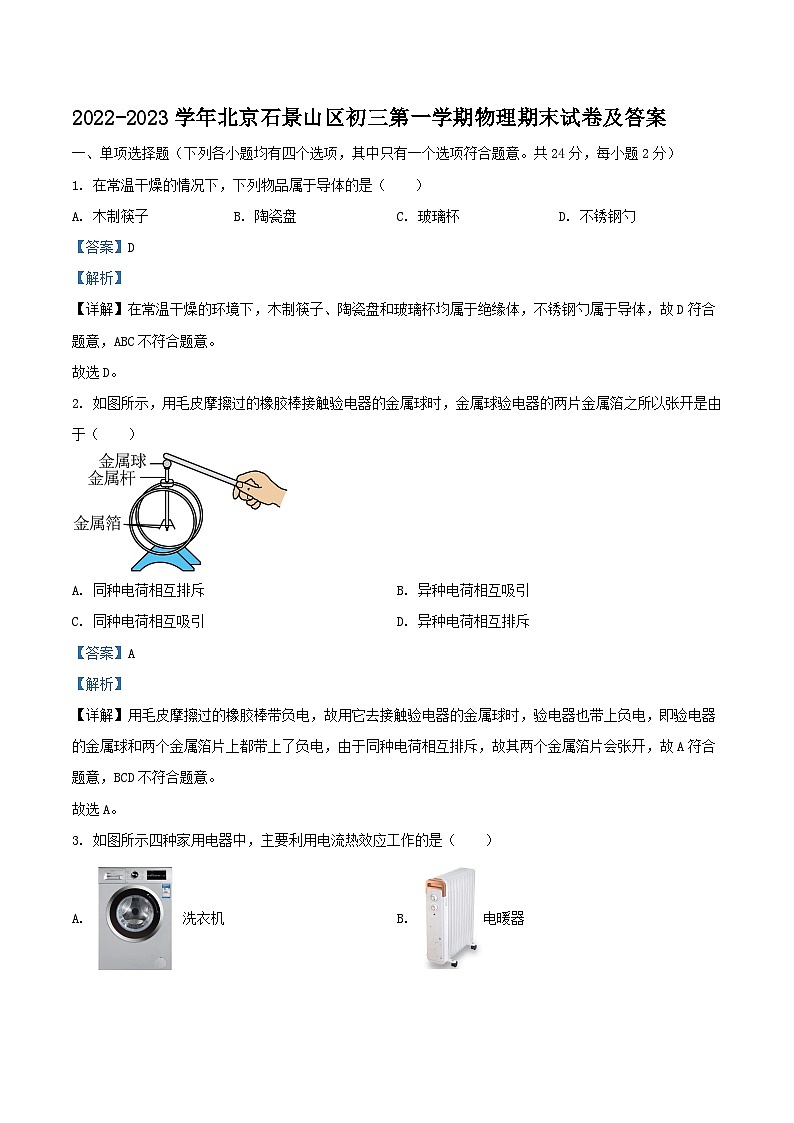 2022-2023 学年北京石景山区初三第一学期物理期末试卷及答案

一、单项选择题（下列各小题均有四个选项，其中只有一个选项符合题意。共 24 分，每小题 2 分）

1. 在常温干燥的情况下，下列物品属于导体的是（　　）

A. 木制筷子　　B. 陶瓷盘　　C. 玻璃杯　　D. 不锈钢勺

【答案】D

【解析】

【详解】在常温干燥的环境下，木制筷子、陶瓷盘和玻璃杯均属于绝缘体，不锈钢勺属于导体，故 D 符合题意，ABC 不符合题意。

故选 D。

2. 如图所示，用毛皮摩擦过的橡胶棒接触验电器的金属球时，金属球验电器的两片金属箔之所以张开是由于（　　）

金属球
金属杆
金属箔

A. 同种电荷相互排斥　　B. 异种电荷相互吸引

C. 同种电荷相互吸引　　D. 异种电荷相互排斥

【答案】A

【解析】

【详解】用毛皮摩擦过的橡胶棒带负电，故用它去接触验电器的金属球时，验电器也带上负电，即验电器的金属球和两个金属箔片上都带上了负电，由于同种电荷相互排斥，故其两个金属箔片会张开，故 A 符合题意，BCD 不符合题意。

故选 A。

3. 如图所示四种家用电器中，主要利用电流热效应工作的是（　　）

A. 洗衣机　　B. 电暖器