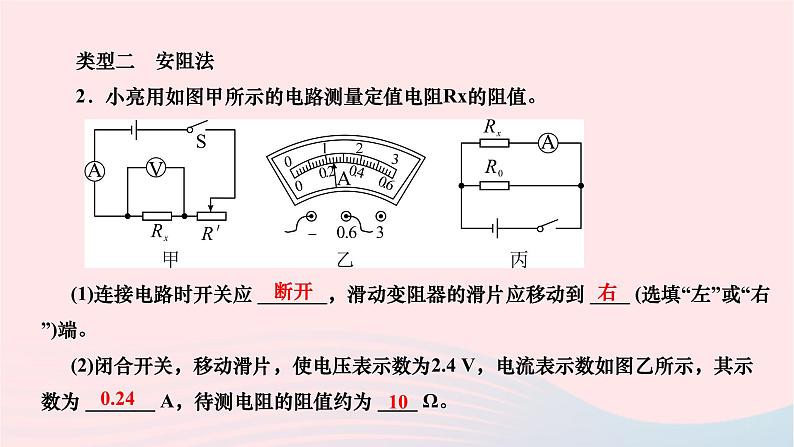 类型二　安阻法

2．小亮用如图甲所示的电路测量定值电阻Rx的阻值。

S

A

V

$R_x$

$R'$

甲

0　1　2　3

0　0.2　0.4　0.6

A

－　0.6　3

乙

$R_x$

A

$R_0$

丙

(1)连接电路时开关应 断开 ，滑动变阻器的滑片应移动到 右 (选填“左”或“右”)端。

(2)闭合开关，移动滑片，使电压表示数为2.4 V，电流表示数如图乙所示，其示数为 0.24 A，待测电阻的阻值约为 10 Ω。