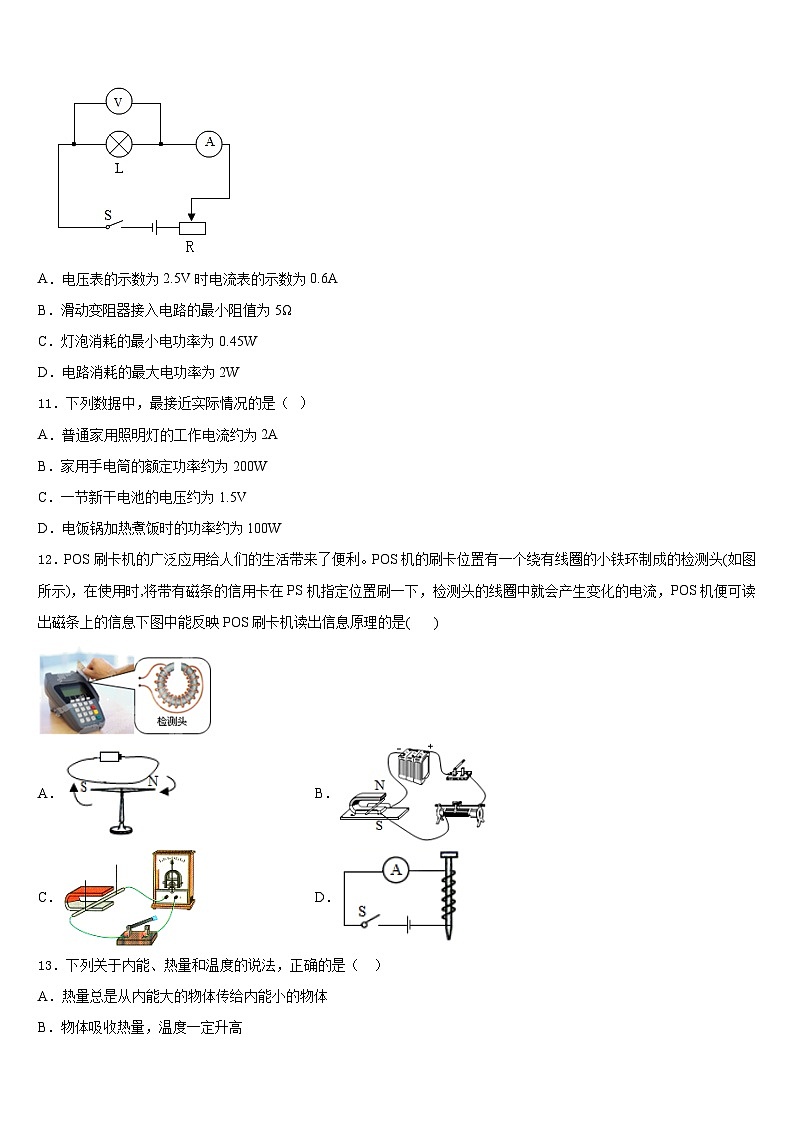 V

L

A

S

R

A．电压表的示数为 2.5V 时电流表的示数为 0.6A

B．滑动变阻器接入电路的最小阻值为 5Ω

C．灯泡消耗的最小电功率为 0.45W

D．电路消耗的最大电功率为 2W

11．下列数据中，最接近实际情况的是（ ）

A．普通家用照明灯的工作电流约为 2A

B．家用手电筒的额定功率约为 200W

C．一节新干电池的电压约为 1.5V

D．电饭锅加热煮饭时的功率约为 100W

12．POS 刷卡机的广泛应用给人们的生活带来了便利。POS 机的刷卡位置有一个绕有线圈的小铁环制成的检测头(如图所示)，在使用时,将带有磁条的信用卡在 PS 机指定位置刷一下，检测头的线圈中就会产生变化的电流，POS 机便可读出磁条上的信息下图中能反映 POS 刷卡机读出信息原理的是(　　)

检测头

A．

S

N

B．

N

S

C．

D．

A

S

13．下列关于内能、热量和温度的说法，正确的是（ ）

A．热量总是从内能大的物体传给内能小的物体

B．物体吸收热量，温度一定升高