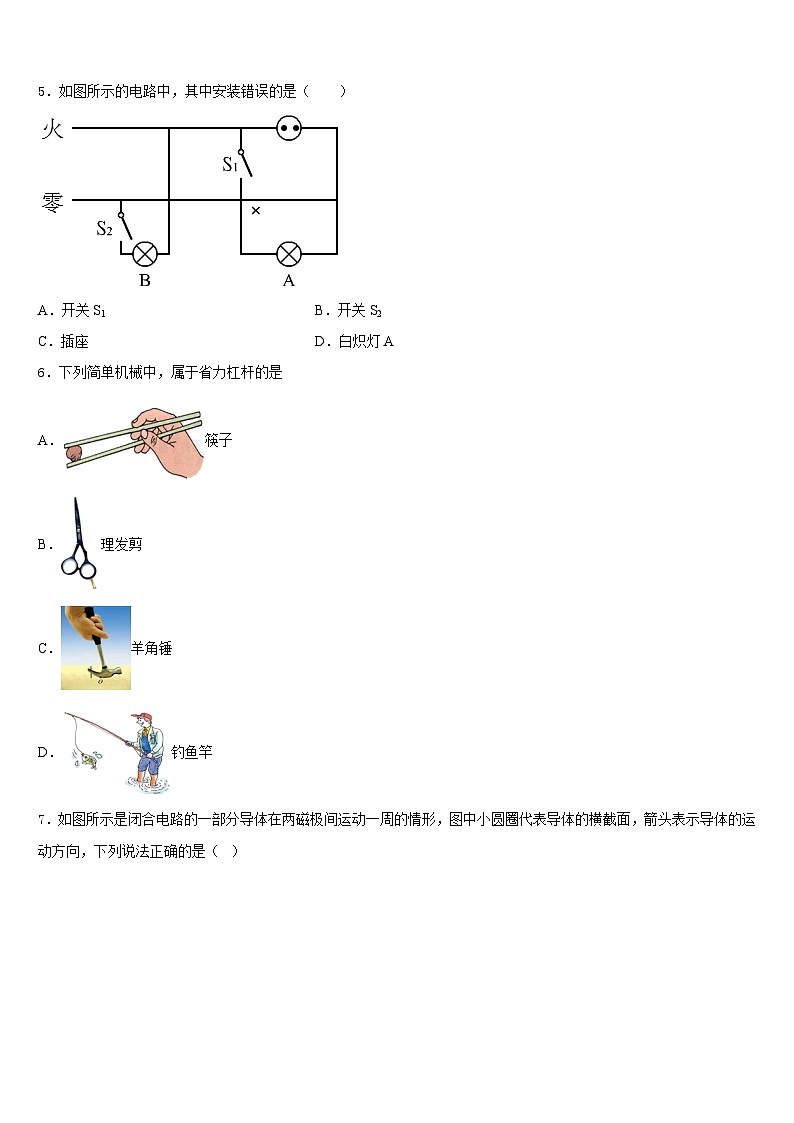 5．如图所示的电路中，其中安装错误的是（　　）

火

零

$S_1$

$S_2$

×

B

A

A．开关 $S_1$

B．开关 $S_2$

C．插座

D．白炽灯 A

6．下列简单机械中，属于省力杠杆的是

A． 筷子

B． 理发剪

C． 羊角锤

D． 钓鱼竿

7．如图所示是闭合电路的一部分导体在两磁极间运动一周的情形，图中小圆圈代表导体的横截面，箭头表示导体的运动方向，下列说法正确的是（　）