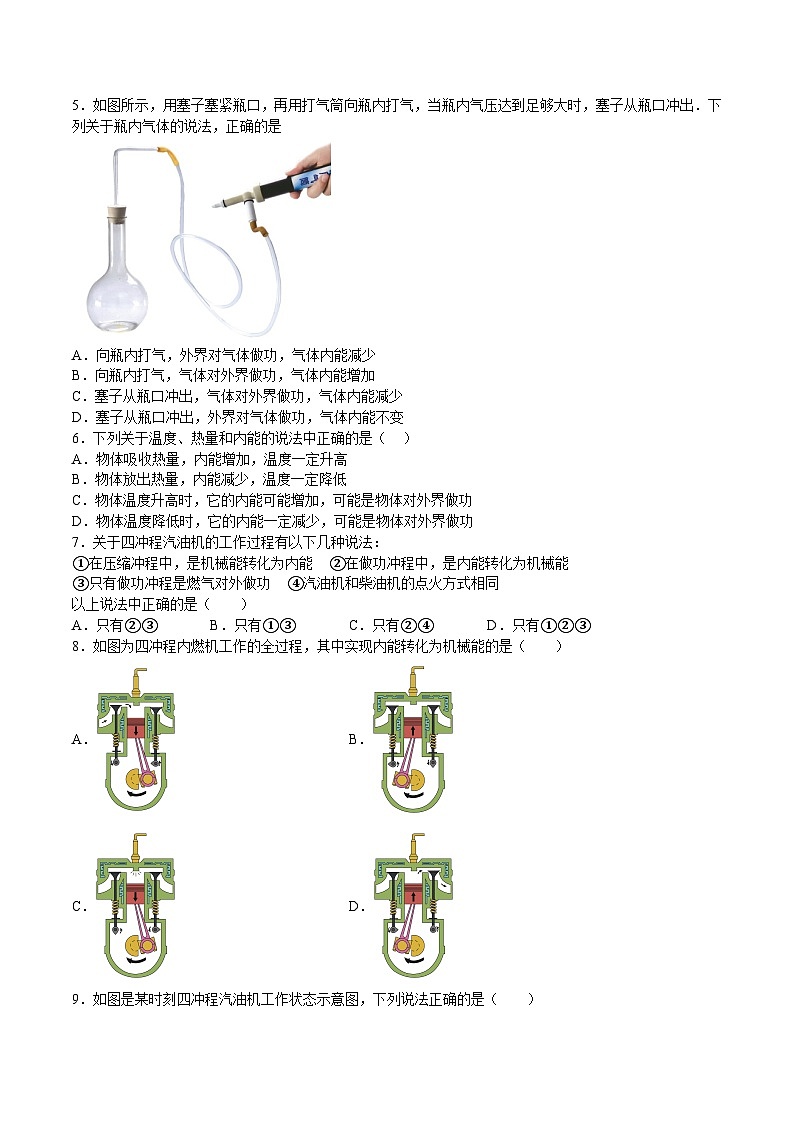 5．如图所示，用塞子塞紧瓶口，再用打气筒向瓶内打气，当瓶内气压达到足够大时，塞子从瓶口冲出．下列关于瓶内气体的说法，正确的是

A．向瓶内打气，外界对气体做功，气体内能减少
B．向瓶内打气，气体对外界做功，气体内能增加
C．塞子从瓶口冲出，气体对外界做功，气体内能减少
D．塞子从瓶口冲出，外界对气体做功，气体内能不变
6．下列关于温度、热量和内能的说法中正确的是（　）
A．物体吸收热量，内能增加，温度一定升高
B．物体放出热量，内能减少，温度一定降低
C．物体温度升高时，它的内能可能增加，可能是物体对外界做功
D．物体温度降低时，它的内能一定减少，可能是物体对外界做功
7．关于四冲程汽油机的工作过程有以下几种说法：
①在压缩冲程中，是机械能转化为内能　②在做功冲程中，是内能转化为机械能
③只有做功冲程是燃气对外做功　④汽油机和柴油机的点火方式相同
以上说法中正确的是（　）
A．只有②③　　B．只有①③　　C．只有②④　　D．只有①②③
8．如图为四冲程内燃机工作的全过程，其中实现内能转化为机械能的是（　）
A．
B．
C．
D．
9．如图是某时刻四冲程汽油机工作状态示意图，下列说法正确的是（　）