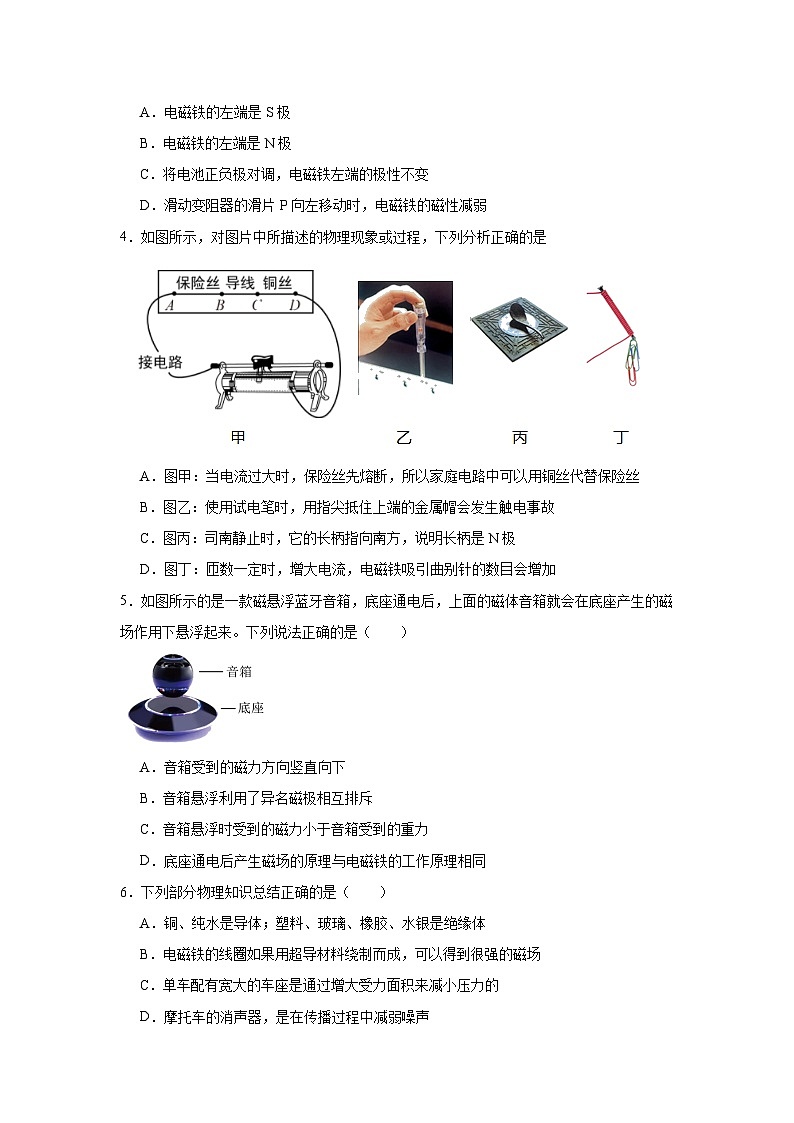 A．电磁铁的左端是 S 极

B．电磁铁的左端是 N 极

C．将电池正负极对调，电磁铁左端的极性不变

D．滑动变阻器的滑片 P 向左移动时，电磁铁的磁性减弱

4．如图所示，对图片中所描述的物理现象或过程，下列分析正确的是

保险丝 导线 铜丝
A B C D
接电路

甲 乙 丙 丁

A．图甲：当电流过大时，保险丝先熔断，所以家庭电路中可以用铜丝代替保险丝

B．图乙：使用试电笔时，用指尖抵住上端的金属帽会发生触电事故

C．图丙：司南静止时，它的长柄指向南方，说明长柄是 N 极

D．图丁：匝数一定时，增大电流，电磁铁吸引曲别针的数目会增加

5．如图所示的是一款磁悬浮蓝牙音箱，底座通电后，上面的磁体音箱就会在底座产生的磁场作用下悬浮起来。下列说法正确的是（　　）

音箱
底座

A．音箱受到的磁力方向竖直向下

B．音箱悬浮利用了异名磁极相互排斥

C．音箱悬浮时受到的磁力小于音箱受到的重力

D．底座通电后产生磁场的原理与电磁铁的工作原理相同

6．下列部分物理知识总结正确的是（　　）

A．铜、纯水是导体；塑料、玻璃、橡胶、水银是绝缘体

B．电磁铁的线圈如果用超导材料绕制而成，可以得到很强的磁场

C．单车配有宽大的车座是通过增大受力面积来减小压力的

D．摩托车的消声器，是在传播过程中减弱噪声