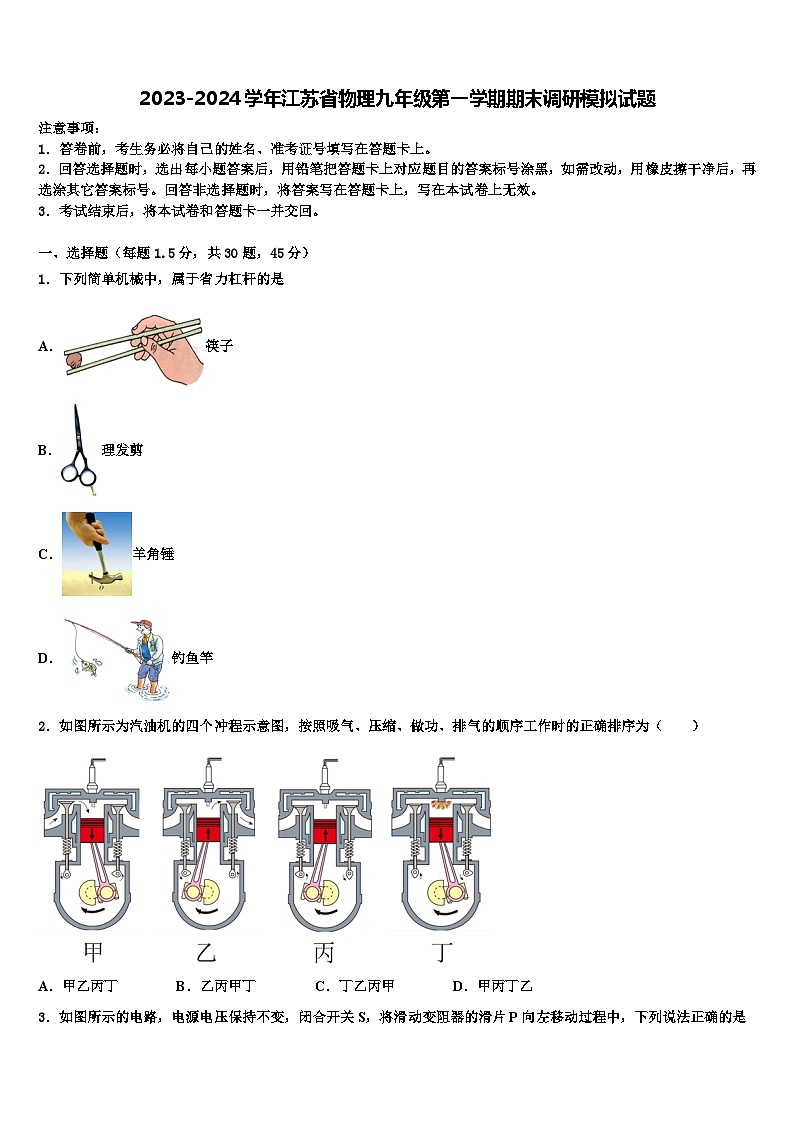 2023-2024学年江苏省物理九年级第一学期期末调研模拟试题

注意事项：

1．答卷前，考生务必将自己的姓名、准考证号填写在答题卡上。

2．回答选择题时，选出每小题答案后，用铅笔把答题卡上对应题目的答案标号涂黑，如需改动，用橡皮擦干净后，再选涂其它答案标号。回答非选择题时，将答案写在答题卡上，写在本试卷上无效。

3．考试结束后，将本试卷和答题卡一并交回。

一、选择题（每题1.5分，共30题，45分）

1．下列简单机械中，属于省力杠杆的是

A. 筷子

B. 理发剪

C. 羊角锤

D. 钓鱼竿

2．如图所示为汽油机的四个冲程示意图，按照吸气、压缩、做功、排气的顺序工作时的正确排序为（　　）

甲　乙　丙　丁

A．甲乙丙丁　　B．乙丙甲丁　　C．丁乙丙甲　　D．甲丙丁乙

3．如图所示的电路，电源电压保持不变，闭合开关S，将滑动变阻器的滑片P向左移动过程中，下列说法正确的是