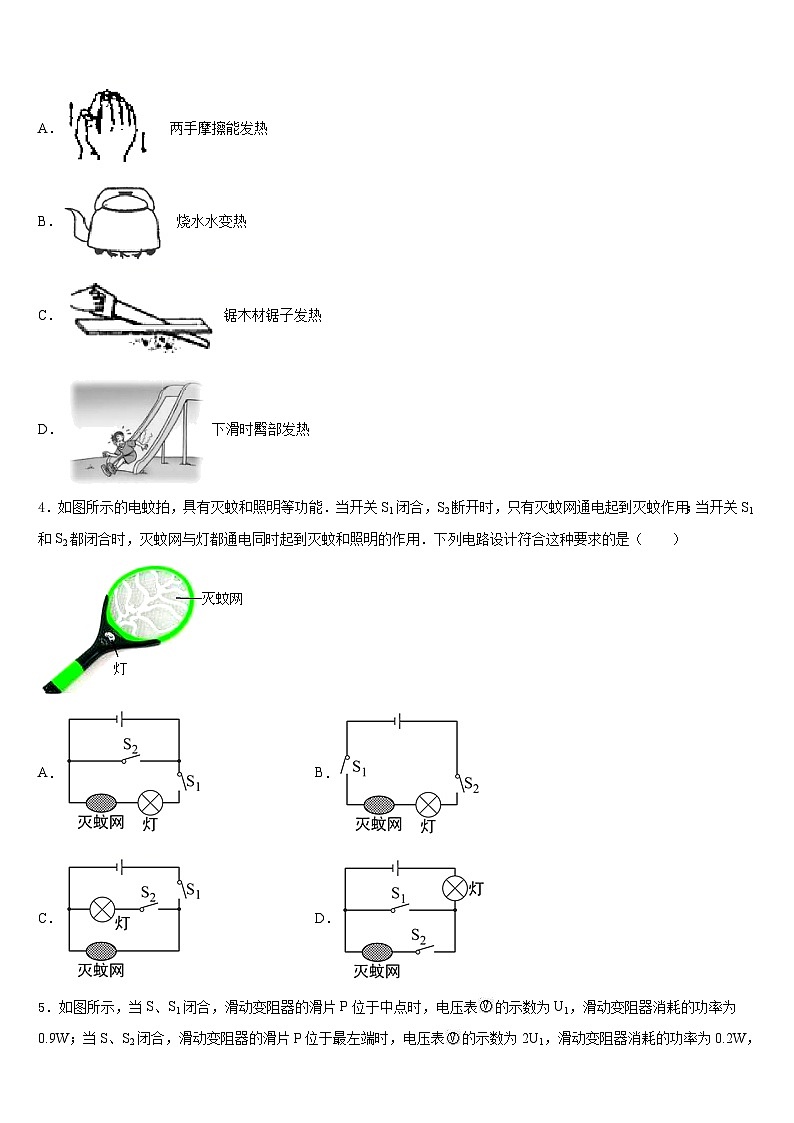 A． 两手摩擦能发热

B． 烧水水变热

C． 锯木材锯子发热

D． 下滑时臀部发热

4．如图所示的电蚊拍，具有灭蚊和照明等功能．当开关 $S_1$ 闭合，$S_2$ 断开时，只有灭蚊网通电起到灭蚊作用；当开关 $S_1$ 和 $S_2$ 都闭合时，灭蚊网与灯都通电同时起到灭蚊和照明的作用．下列电路设计符合这种要求的是（　　）

灭蚊网

灯

A． $S_2$ $S_1$ 灭蚊网 灯

B． $S_1$ $S_2$ 灭蚊网 灯

C． $S_2$ $S_1$ 灯 灭蚊网

D． $S_1$ 灯 $S_2$ 灭蚊网

5．如图所示，当 S、$S_1$ 闭合，滑动变阻器的滑片 P 位于中点时，电压表Ⓥ的示数为 $U_1$，滑动变阻器消耗的功率为 0.9W；当 S、$S_2$ 闭合，滑动变阻器的滑片 P 位于最左端时，电压表Ⓥ的示数为 $2U_1$，滑动变阻器消耗的功率为 0.2W，