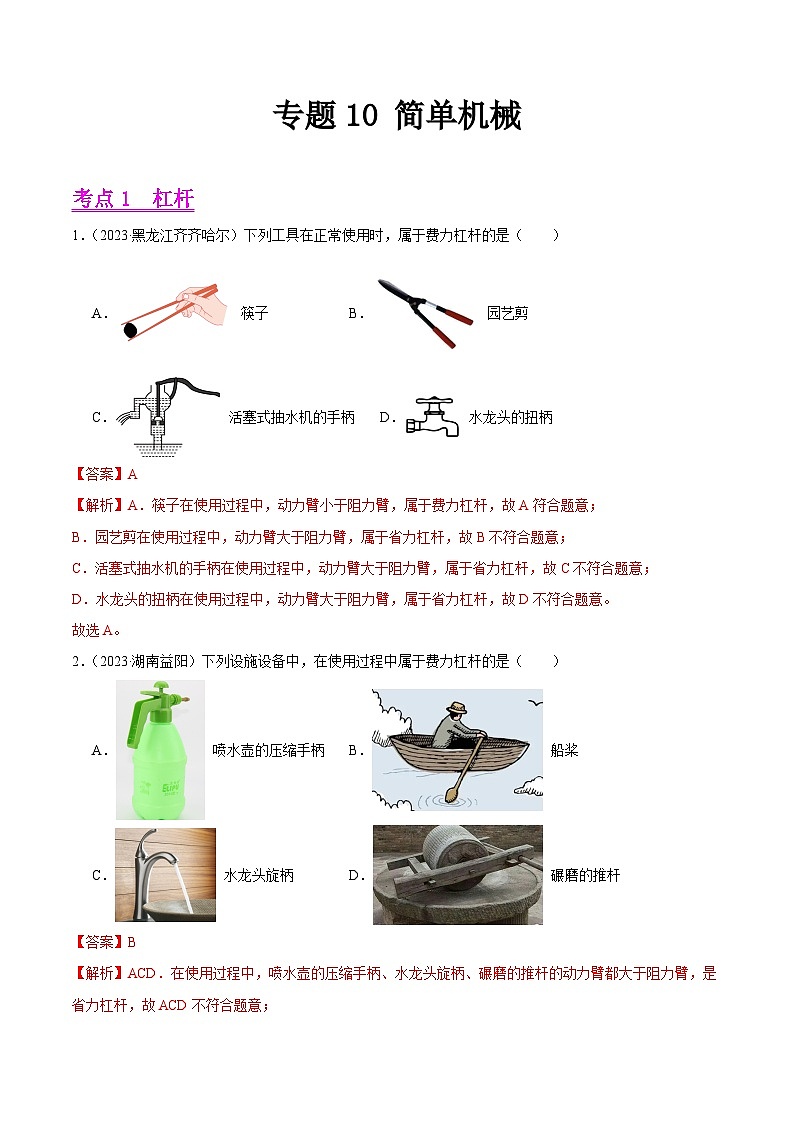 专题 10 简单机械

考点 1 杠杆

1．（2023 黑龙江齐齐哈尔）下列工具在正常使用时，属于费力杠杆的是（　　）

A． 筷子　B． 园艺剪

C． 活塞式抽水机的手柄　D． 水龙头的扭柄

【答案】A

【解析】A．筷子在使用过程中，动力臂小于阻力臂，属于费力杠杆，故 A 符合题意；

B．园艺剪在使用过程中，动力臂大于阻力臂，属于省力杠杆，故 B 不符合题意；

C．活塞式抽水机的手柄在使用过程中，动力臂大于阻力臂，属于省力杠杆，故 C 不符合题意；

D．水龙头的扭柄在使用过程中，动力臂大于阻力臂，属于省力杠杆，故 D 不符合题意。

故选 A。

2．（2023 湖南益阳）下列设施设备中，在使用过程中属于费力杠杆的是（　　）

A． 喷水壶的压缩手柄　B． 船桨

C． 水龙头旋柄　D． 碾磨的推杆

【答案】B

【解析】ACD．在使用过程中，喷水壶的压缩手柄、水龙头旋柄、碾磨的推杆的动力臂都大于阻力臂，是省力杠杆，故 ACD 不符合题意；