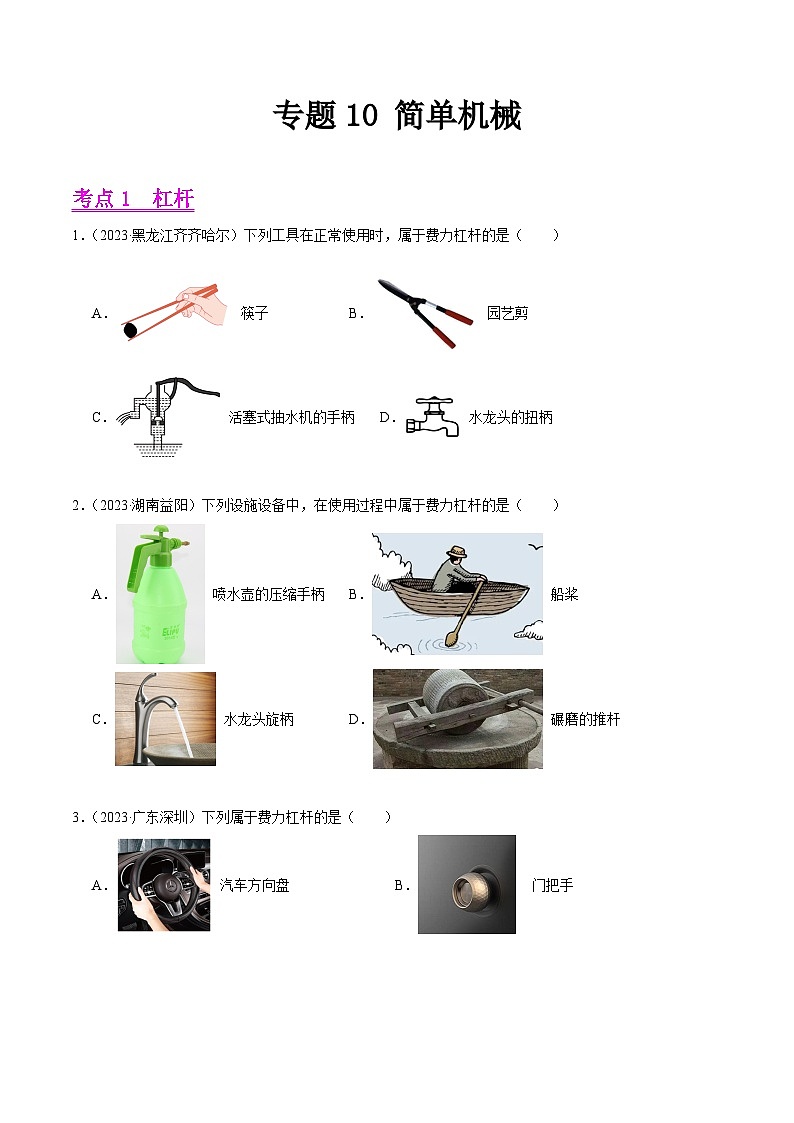 专题 10 简单机械

考点 1 杠杆

1.（2023·黑龙江齐齐哈尔）下列工具在正常使用时，属于费力杠杆的是（　　）

A. 筷子　B. 园艺剪

C. 活塞式抽水机的手柄　D. 水龙头的扭柄

2.（2023·湖南益阳）下列设施设备中，在使用过程中属于费力杠杆的是（　　）

A. 喷水壶的压缩手柄　B. 船桨

C. 水龙头旋柄　D. 碾磨的推杆

3.（2023·广东深圳）下列属于费力杠杆的是（　　）

A. 汽车方向盘　B. 门把手