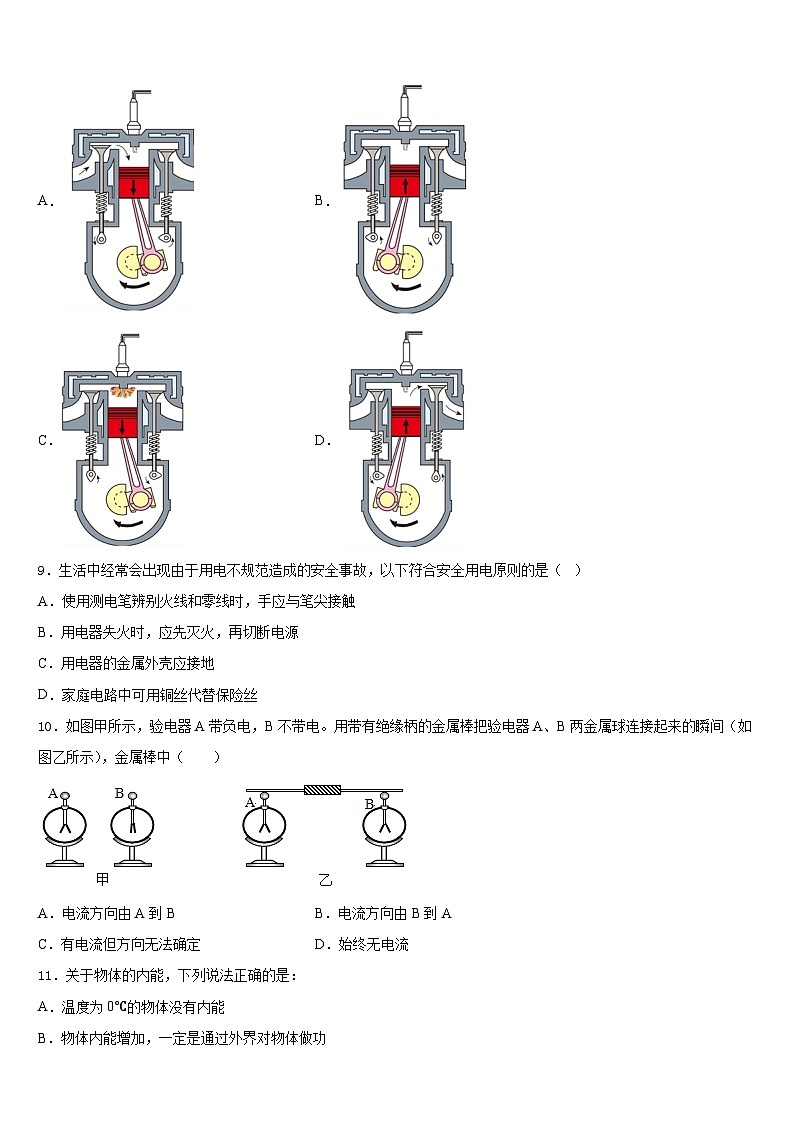 A．

B．

C．

D．

9．生活中经常会出现由于用电不规范造成的安全事故，以下符合安全用电原则的是（　）

A．使用测电笔辨别火线和零线时，手应与笔尖接触

B．用电器失火时，应先灭火，再切断电源

C．用电器的金属外壳应接地

D．家庭电路中可用铜丝代替保险丝

10．如图甲所示，验电器 A 带负电，B 不带电。用带有绝缘柄的金属棒把验电器 A、B 两金属球连接起来的瞬间（如图乙所示），金属棒中（　　）

A　B

甲

A　B

乙

A．电流方向由 A 到 B　　B．电流方向由 B 到 A

C．有电流但方向无法确定　　D．始终无电流

11．关于物体的内能，下列说法正确的是：

A．温度为 0℃的物体没有内能

B．物体内能增加，一定是通过外界对物体做功