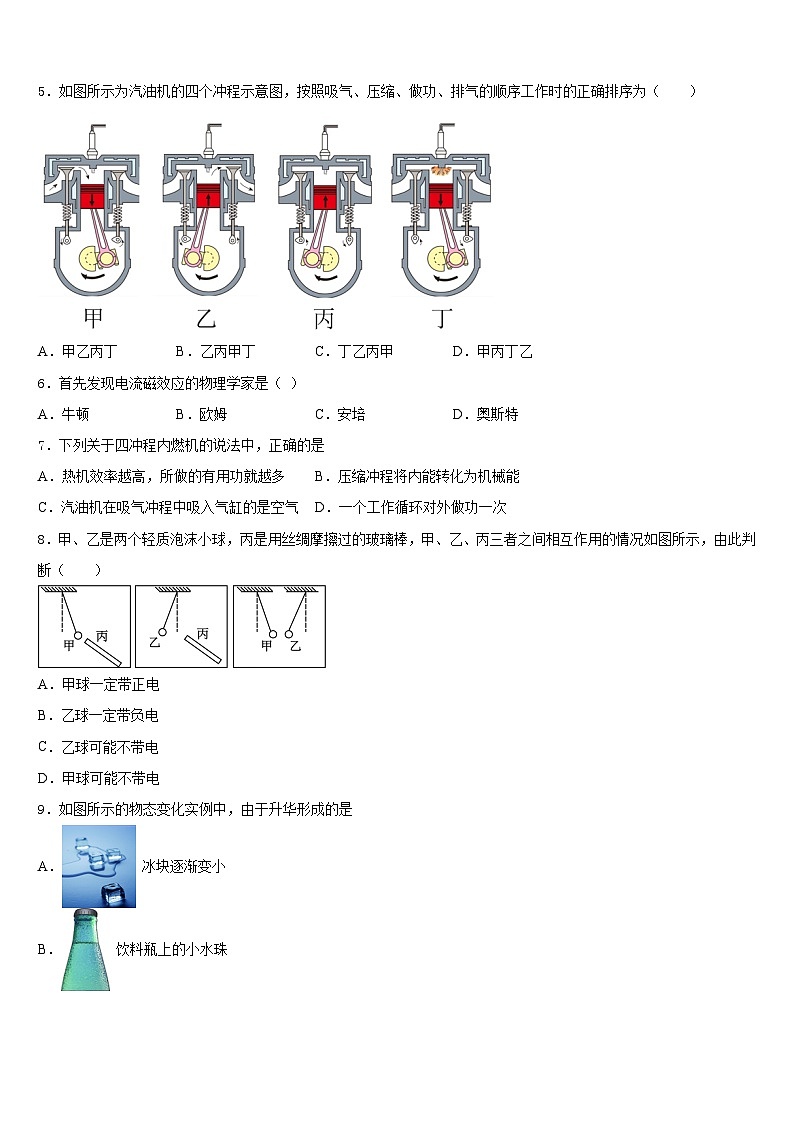 5．如图所示为汽油机的四个冲程示意图，按照吸气、压缩、做功、排气的顺序工作时的正确排序为（　　）

甲　乙　丙　丁

A．甲乙丙丁　　B．乙丙甲丁　　C．丁乙丙甲　　D．甲丙丁乙

6．首先发现电流磁效应的物理学家是（ ）

A．牛顿　　B．欧姆　　C．安培　　D．奥斯特

7．下列关于四冲程内燃机的说法中，正确的是

A．热机效率越高，所做的有用功就越多　B．压缩冲程将内能转化为机械能

C．汽油机在吸气冲程中吸入气缸的是空气　D．一个工作循环对外做功一次

8．甲、乙是两个轻质泡沫小球，丙是用丝绸摩擦过的玻璃棒，甲、乙、丙三者之间相互作用的情况如图所示，由此判断（　　）

甲　丙　乙　丙　甲　乙

A．甲球一定带正电

B．乙球一定带负电

C．乙球可能不带电

D．甲球可能不带电

9．如图所示的物态变化实例中，由于升华形成的是

A．冰块逐渐变小

B．饮料瓶上的小水珠