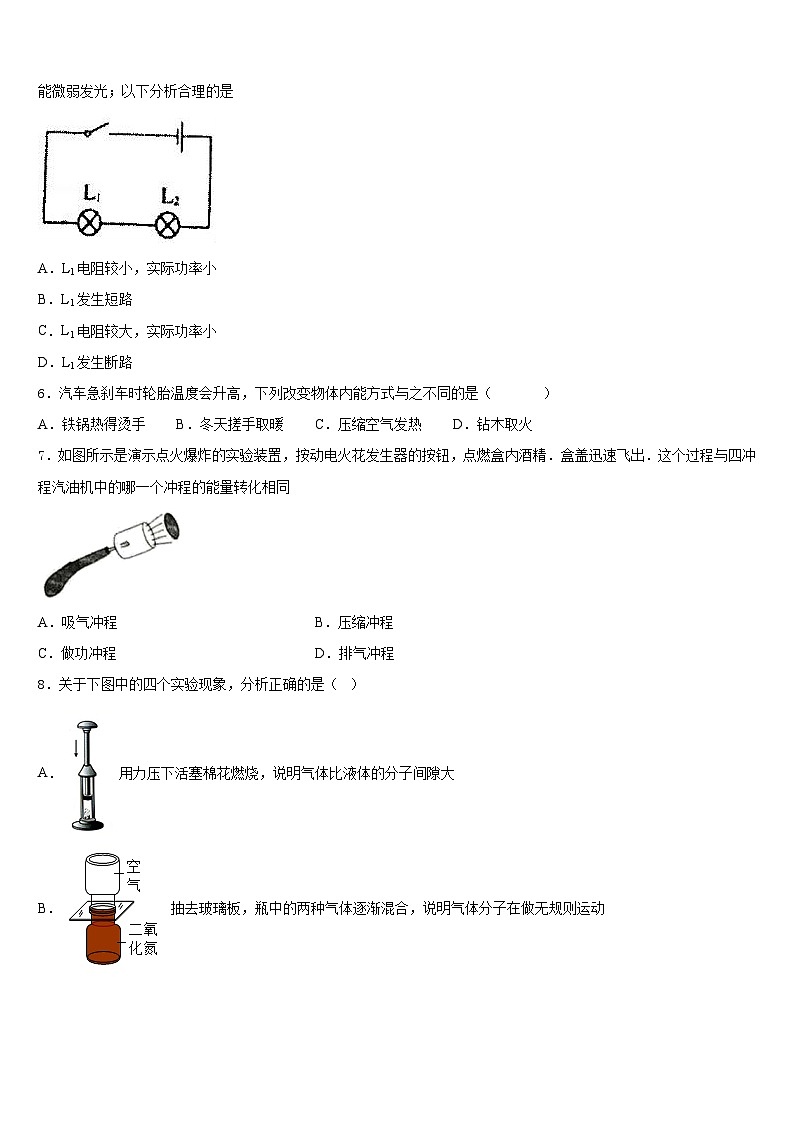 能微弱发光；以下分析合理的是

$L_1$ $L_2$

A．$L_1$电阻较小，实际功率小

B．$L_1$发生短路

C．$L_1$电阻较大，实际功率小

D．$L_1$发生断路

6．汽车急刹车时轮胎温度会升高，下列改变物体内能方式与之不同的是（　　）

A．铁锅热得烫手　　B．冬天搓手取暖　　C．压缩空气发热　　D．钻木取火

7．如图所示是演示点火爆炸的实验装置，按动电火花发生器的按钮，点燃盒内酒精．盒盖迅速飞出．这个过程与四冲程汽油机中的哪一个冲程的能量转化相同

A．吸气冲程

B．压缩冲程

C．做功冲程

D．排气冲程

8．关于下图中的四个实验现象，分析正确的是（　）

A．用力压下活塞棉花燃烧，说明气体比液体的分子间隙大

空气

二氧化氮

B．抽去玻璃板，瓶中的两种气体逐渐混合，说明气体分子在做无规则运动