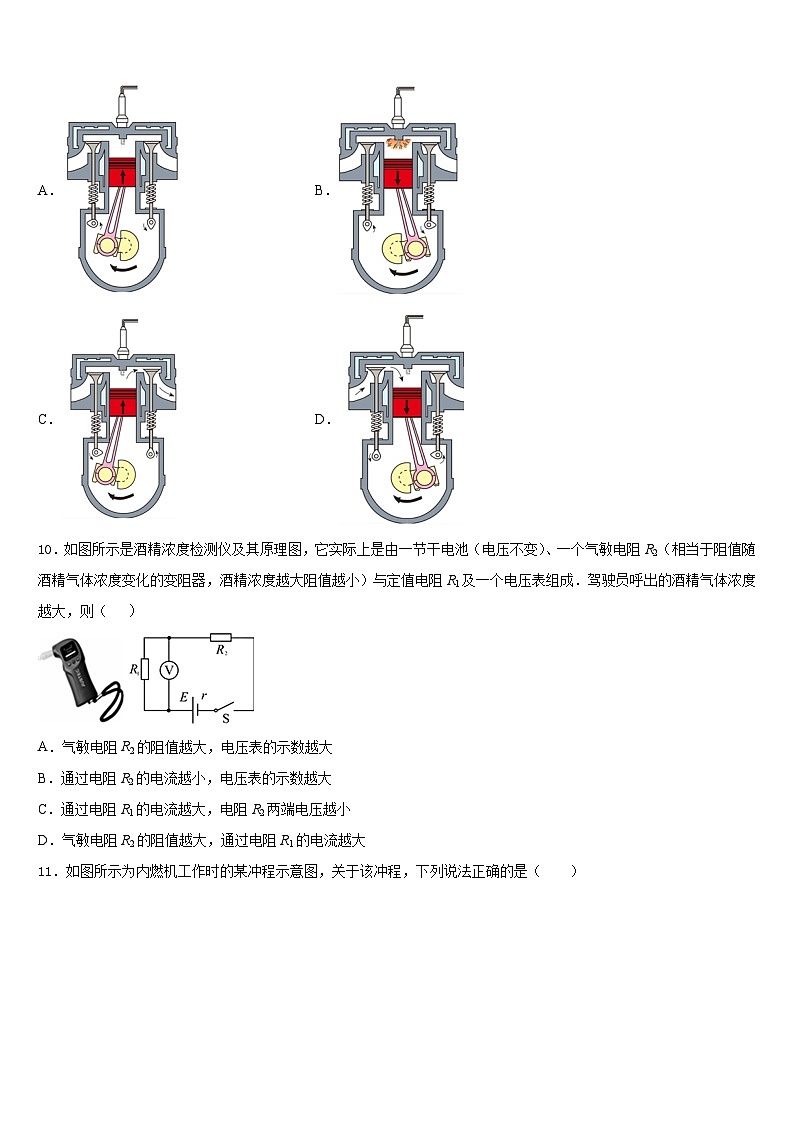 A.

B.

C.

D.

10．如图所示是酒精浓度检测仪及其原理图，它实际上是由一节干电池（电压不变）、一个气敏电阻 $R_2$（相当于阻值随酒精气体浓度变化的变阻器，酒精浓度越大阻值越小）与定值电阻 $R_1$ 及一个电压表组成．驾驶员呼出的酒精气体浓度越大，则（　　）

$R_1$ V $R_2$ $E$ $r$ S

A．气敏电阻 $R_2$ 的阻值越大，电压表的示数越大

B．通过电阻 $R_2$ 的电流越小，电压表的示数越大

C．通过电阻 $R_1$ 的电流越大，电阻 $R_2$ 两端电压越小

D．气敏电阻 $R_2$ 的阻值越大，通过电阻 $R_1$ 的电流越大

11．如图所示为内燃机工作时的某冲程示意图，关于该冲程，下列说法正确的是（　　）