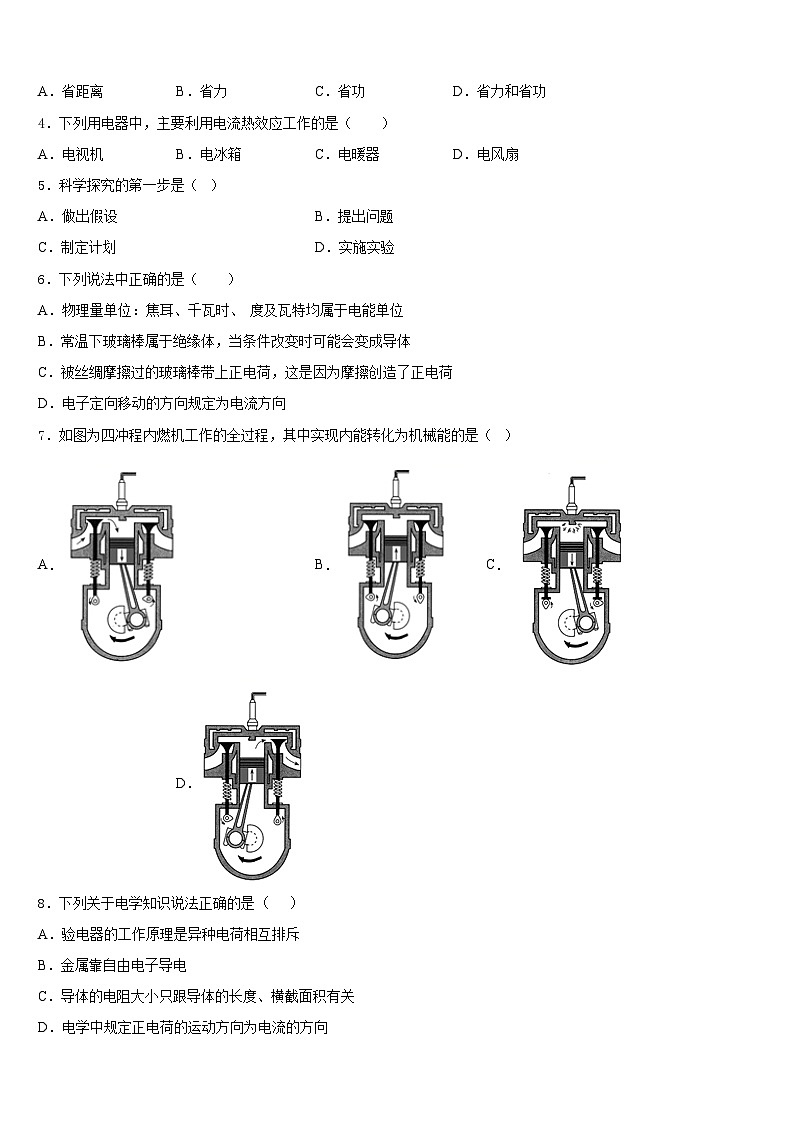 A．省距离　　B．省力　　C．省功　　D．省力和省功

4．下列用电器中，主要利用电流热效应工作的是（　　）

A．电视机　　B．电冰箱　　C．电暖器　　D．电风扇

5．科学探究的第一步是（　）

A．做出假设　　B．提出问题

C．制定计划　　D．实施实验

6．下列说法中正确的是（　　）

A．物理量单位：焦耳、千瓦时、 度及瓦特均属于电能单位

B．常温下玻璃棒属于绝缘体，当条件改变时可能会变成导体

C．被丝绸摩擦过的玻璃棒带上正电荷，这是因为摩擦创造了正电荷

D．电子定向移动的方向规定为电流方向

7．如图为四冲程内燃机工作的全过程，其中实现内能转化为机械能的是（　）

A．

B．

C．

D．

8．下列关于电学知识说法正确的是（　）

A．验电器的工作原理是异种电荷相互排斥

B．金属靠自由电子导电

C．导体的电阻大小只跟导体的长度、横截面积有关

D．电学中规定正电荷的运动方向为电流的方向