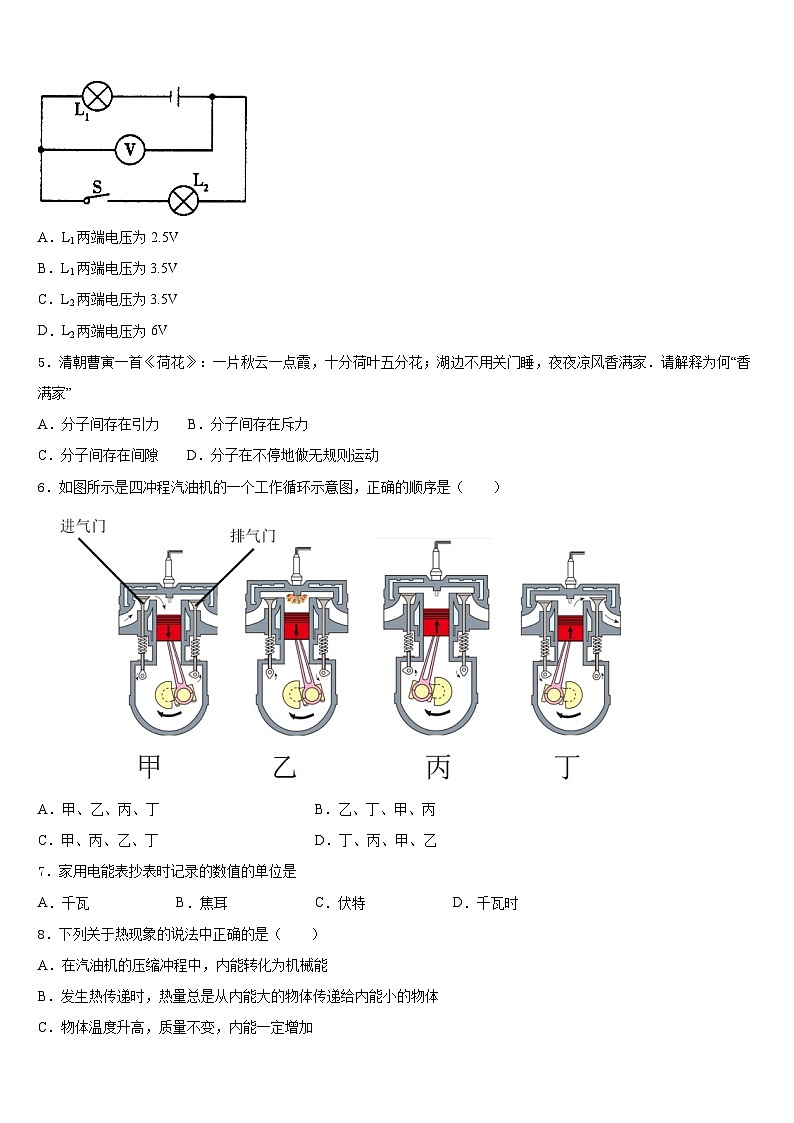 $L_1$

V

S

$L_2$

A．$L_1$两端电压为 2.5V

B．$L_1$两端电压为 3.5V

C．$L_2$两端电压为 3.5V

D．$L_2$两端电压为 6V

5．清朝曹寅一首《荷花》：一片秋云一点霞，十分荷叶五分花；湖边不用关门睡，夜夜凉风香满家．请解释为何“香满家”

A．分子间存在引力　　B．分子间存在斥力

C．分子间存在间隙　　D．分子在不停地做无规则运动

6．如图所示是四冲程汽油机的一个工作循环示意图，正确的顺序是（　　）

进气门

排气门

甲　　乙　　丙　　丁

A．甲、乙、丙、丁　　B．乙、丁、甲、丙

C．甲、丙、乙、丁　　D．丁、丙、甲、乙

7．家用电能表抄表时记录的数值的单位是

A．千瓦　　B．焦耳　　C．伏特　　D．千瓦时

8．下列关于热现象的说法中正确的是（　　）

A．在汽油机的压缩冲程中，内能转化为机械能

B．发生热传递时，热量总是从内能大的物体传递给内能小的物体

C．物体温度升高，质量不变，内能一定增加