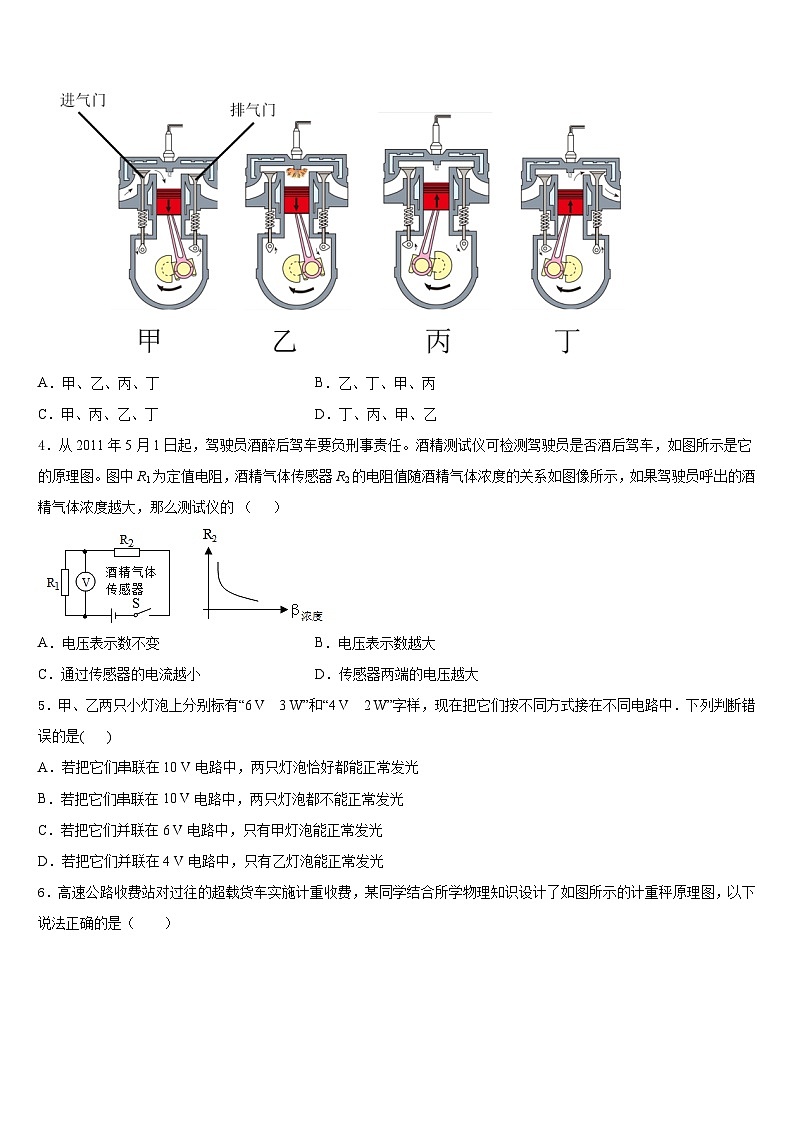 进气门
排气门

甲 乙 丙 丁

A．甲、乙、丙、丁
B．乙、丁、甲、丙
C．甲、丙、乙、丁
D．丁、丙、甲、乙

4．从 2011 年 5 月 1 日起，驾驶员酒醉后驾车要负刑事责任。酒精测试仪可检测驾驶员是否酒后驾车，如图所示是它的原理图。图中 $R_1$ 为定值电阻，酒精气体传感器 $R_2$ 的电阻值随酒精气体浓度的关系如图像所示，如果驾驶员呼出的酒精气体浓度越大，那么测试仪的（　）

$R_2$
$R_1$
V
酒精气体传感器
S
$R_2$
$\beta_{浓度}$

A．电压表示数不变
B．电压表示数越大
C．通过传感器的电流越小
D．传感器两端的电压越大

5．甲、乙两只小灯泡上分别标有“6 V　3 W”和“4 V　2 W”字样，现在把它们按不同方式接在不同电路中．下列判断错误的是(　)

A．若把它们串联在 10 V 电路中，两只灯泡恰好都能正常发光
B．若把它们串联在 10 V 电路中，两只灯泡都不能正常发光
C．若把它们并联在 6 V 电路中，只有甲灯泡能正常发光
D．若把它们并联在 4 V 电路中，只有乙灯泡能正常发光

6．高速公路收费站对过往的超载货车实施计重收费，某同学结合所学物理知识设计了如图所示的计重秤原理图，以下说法正确的是（　）