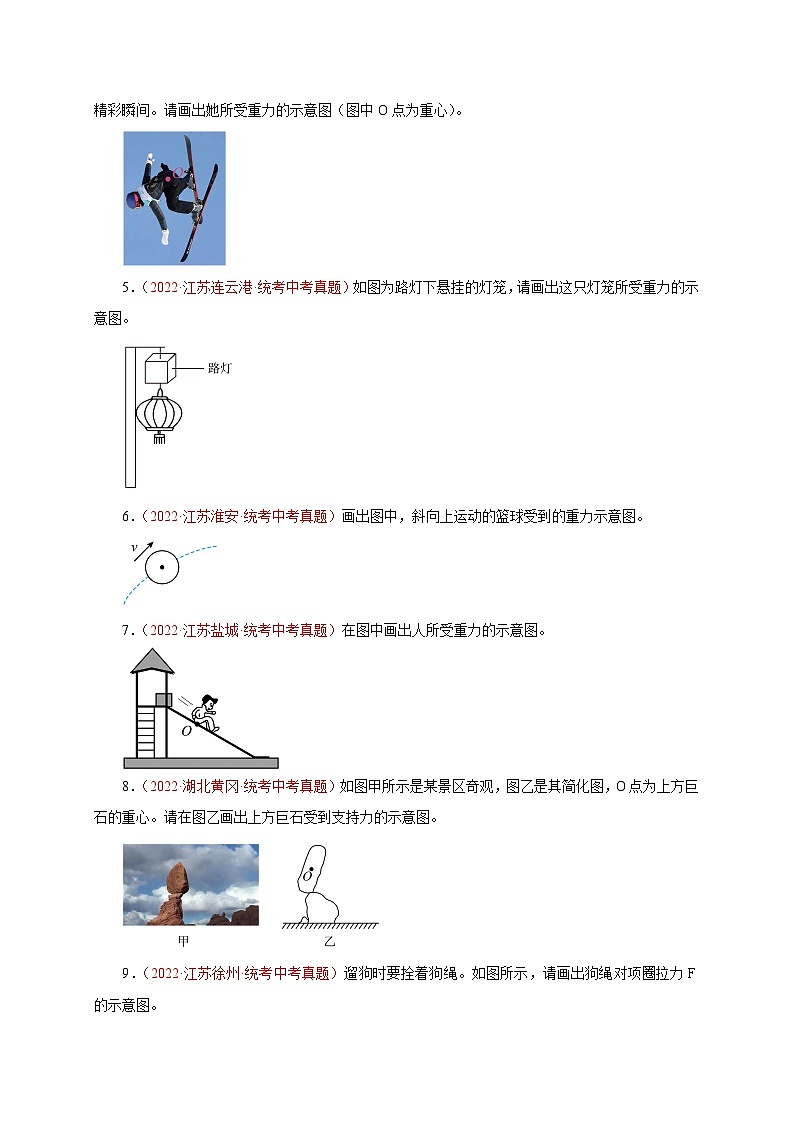 精彩瞬间。请画出她所受重力的示意图（图中 O 点为重心）。

5.（2022·江苏连云港·统考中考真题）如图为路灯下悬挂的灯笼，请画出这只灯笼所受重力的示意图。

路灯

6.（2022·江苏淮安·统考中考真题）画出图中，斜向上运动的篮球受到的重力示意图。

$v$

7.（2022·江苏盐城·统考中考真题）在图中画出人所受重力的示意图。

$O$

8.（2022·湖北黄冈·统考中考真题）如图甲所示是某景区奇观，图乙是其简化图，O 点为上方巨石的重心。请在图乙画出上方巨石受到支持力的示意图。

$O$

甲　乙

9.（2022·江苏徐州·统考中考真题）遛狗时要拴着狗绳。如图所示，请画出狗绳对项圈拉力 F 的示意图。