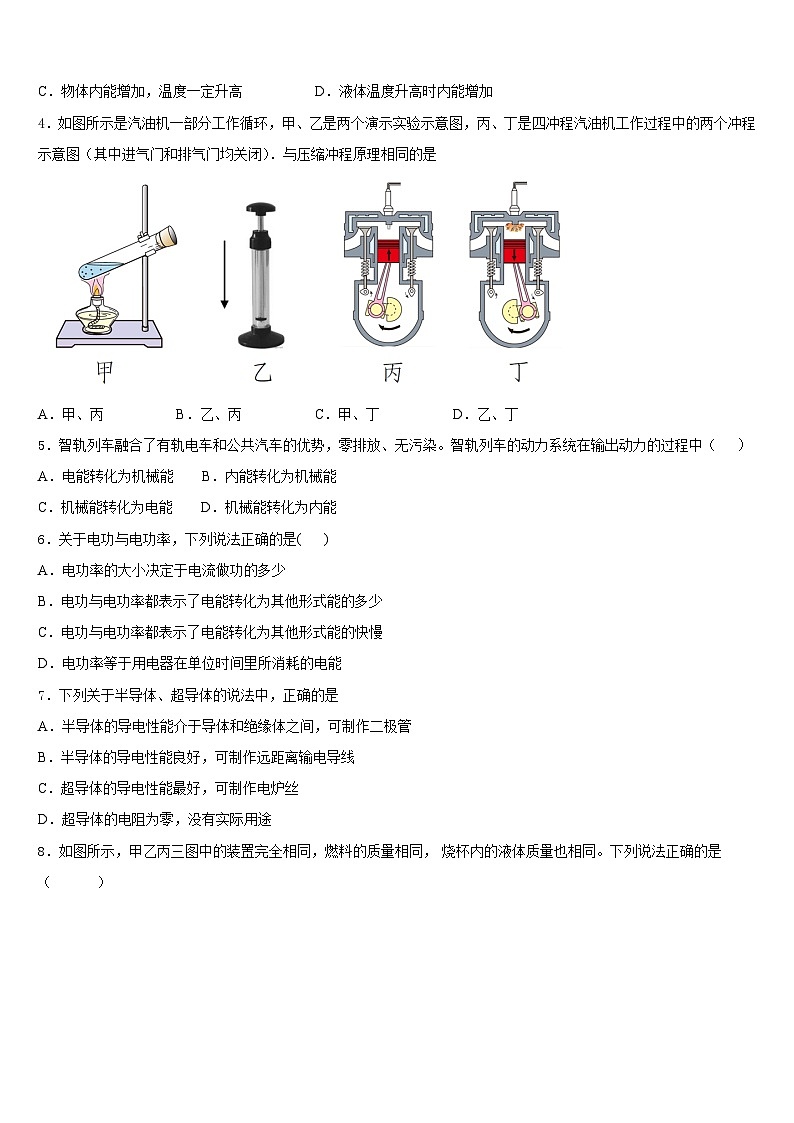 C．物体内能增加，温度一定升高　　　　D．液体温度升高时内能增加

4．如图所示是汽油机一部分工作循环，甲、乙是两个演示实验示意图，丙、丁是四冲程汽油机工作过程中的两个冲程示意图（其中进气门和排气门均关闭）．与压缩冲程原理相同的是

甲　　乙　　丙　　丁

A．甲、丙　　B．乙、丙　　C．甲、丁　　D．乙、丁

5．智轨列车融合了有轨电车和公共汽车的优势，零排放、无污染。智轨列车的动力系统在输出动力的过程中（　）

A．电能转化为机械能　　B．内能转化为机械能

C．机械能转化为电能　　D．机械能转化为内能

6．关于电功与电功率，下列说法正确的是(　)

A．电功率的大小决定于电流做功的多少

B．电功与电功率都表示了电能转化为其他形式能的多少

C．电功与电功率都表示了电能转化为其他形式能的快慢

D．电功率等于用电器在单位时间里所消耗的电能

7．下列关于半导体、超导体的说法中，正确的是

A．半导体的导电性能介于导体和绝缘体之间，可制作二极管

B．半导体的导电性能良好，可制作远距离输电导线

C．超导体的导电性能最好，可制作电炉丝

D．超导体的电阻为零，没有实际用途

8．如图所示，甲乙丙三图中的装置完全相同，燃料的质量相同，烧杯内的液体质量也相同。下列说法正确的是（　　）