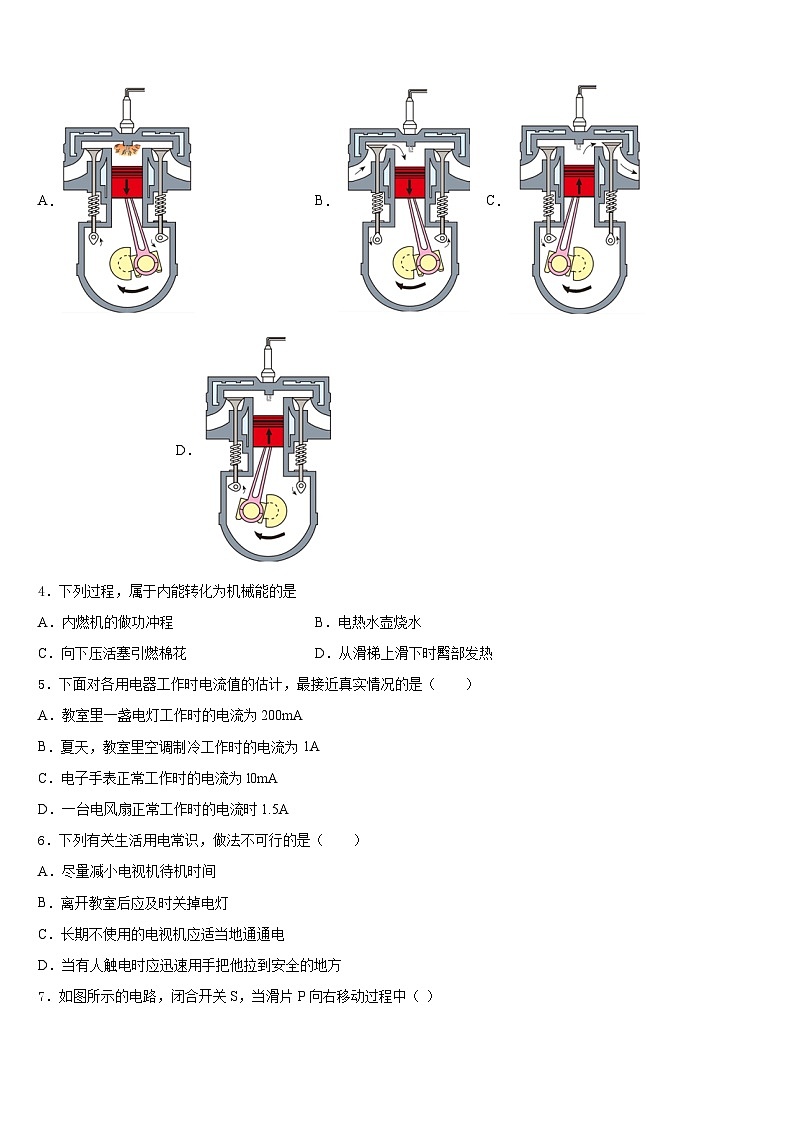 A．

B．

C．

D．

4．下列过程，属于内能转化为机械能的是

A．内燃机的做功冲程

B．电热水壶烧水

C．向下压活塞引燃棉花

D．从滑梯上滑下时臀部发热

5．下面对各用电器工作时电流值的估计，最接近真实情况的是（　　）

A．教室里一盏电灯工作时的电流为 200mA

B．夏天，教室里空调制冷工作时的电流为 1A

C．电子手表正常工作时的电流为 10mA

D．一台电风扇正常工作时的电流时 1.5A

6．下列有关生活用电常识，做法不可行的是（　　）

A．尽量减小电视机待机时间

B．离开教室后应及时关掉电灯

C．长期不使用的电视机应适当地通通电

D．当有人触电时应迅速用手把他拉到安全的地方

7．如图所示的电路，闭合开关 S，当滑片 P 向右移动过程中（ ）