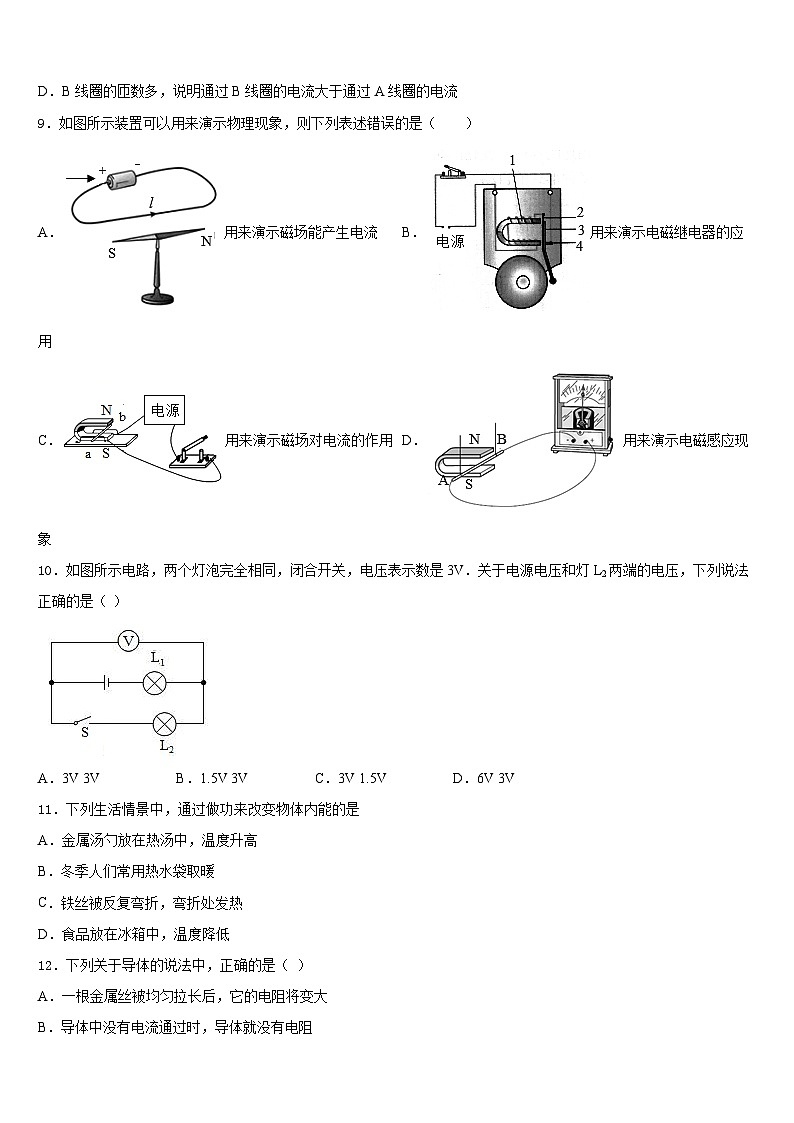 D．B 线圈的匝数多，说明通过 B 线圈的电流大于通过 A 线圈的电流

9．如图所示装置可以用来演示物理现象，则下列表述错误的是（　　）

A．
+ -
$l$
S N
用来演示磁场能产生电流 B．
1
2
3
4
电源
用来演示电磁继电器的应用

C．
N b
a S
电源
用来演示磁场对电流的作用 D．
N B
A S
用来演示电磁感应现象

10．如图所示电路，两个灯泡完全相同，闭合开关，电压表示数是 3V．关于电源电压和灯 $L_2$ 两端的电压，下列说法正确的是（ ）

V
$L_1$
S
$L_2$

A．3V 3V　　B．1.5V 3V　　C．3V 1.5V　　D．6V 3V

11．下列生活情景中，通过做功来改变物体内能的是

A．金属汤勺放在热汤中，温度升高

B．冬季人们常用热水袋取暖

C．铁丝被反复弯折，弯折处发热

D．食品放在冰箱中，温度降低

12．下列关于导体的说法中，正确的是（ ）

A．一根金属丝被均匀拉长后，它的电阻将变大

B．导体中没有电流通过时，导体就没有电阻