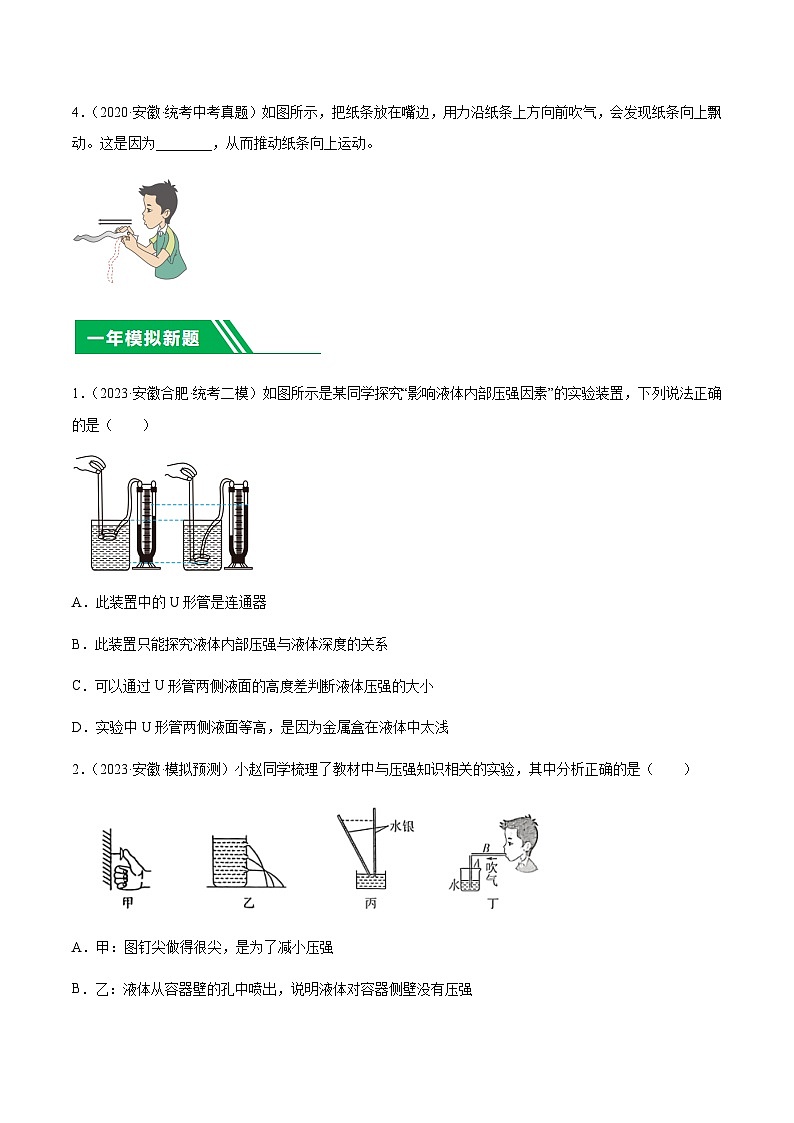 4．（2020·安徽·统考中考真题）如图所示，把纸条放在嘴边，用力沿纸条上方向前吹气，会发现纸条向上飘动。这是因为________，从而推动纸条向上运动。

一年模拟新题

1．（2023·安徽合肥·统考二模）如图所示是某同学探究“影响液体内部压强因素”的实验装置，下列说法正确的是（　　）

A．此装置中的 U 形管是连通器

B．此装置只能探究液体内部压强与液体深度的关系

C．可以通过 U 形管两侧液面的高度差判断液体压强的大小

D．实验中 U 形管两侧液面等高，是因为金属盒在液体中太浅

2．（2023·安徽·模拟预测）小赵同学梳理了教材中与压强知识相关的实验，其中分析正确的是（　　）

水银

B

A

吹气

水

甲　　乙　　丙　　丁

A．甲：图钉尖做得很尖，是为了减小压强

B．乙：液体从容器壁的孔中喷出，说明液体对容器侧壁没有压强