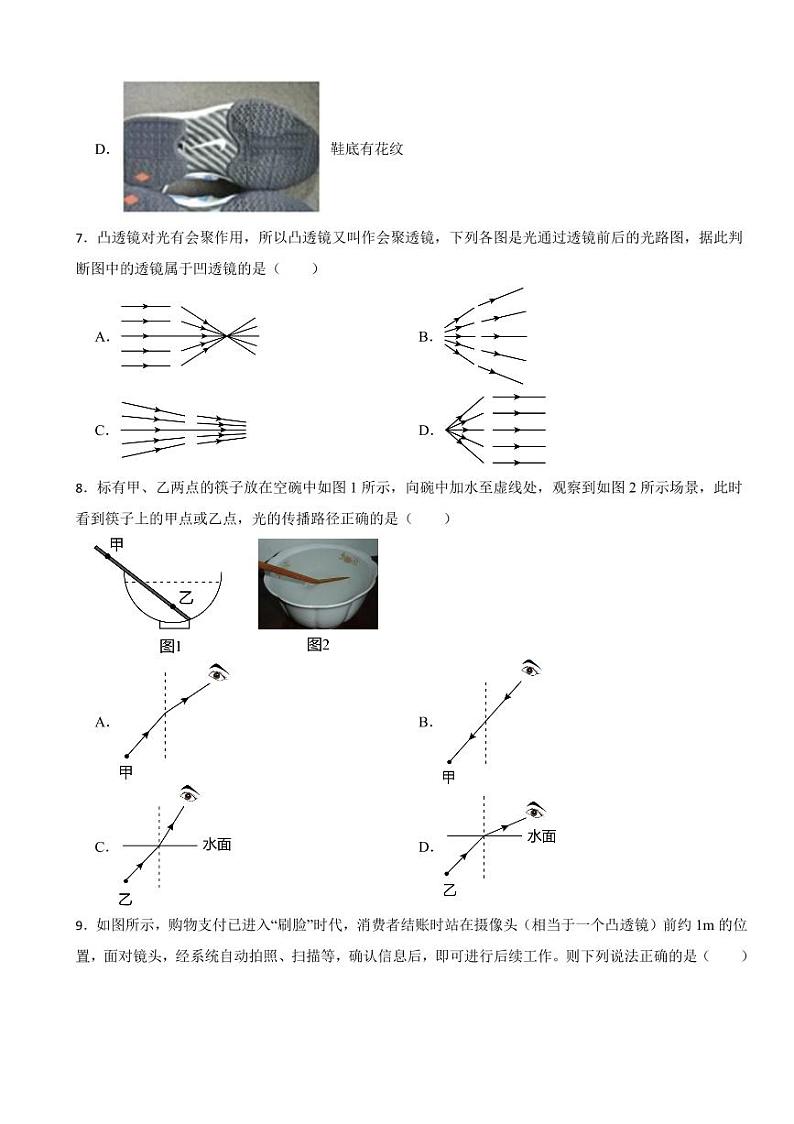 D. 鞋底有花纹

7．凸透镜对光有会聚作用，所以凸透镜又叫作会聚透镜，下列各图是光通过透镜前后的光路图，据此判断图中的透镜属于凹透镜的是（　　）

A.

B.

C.

D.

8．标有甲、乙两点的筷子放在空碗中如图 1 所示，向碗中加水至虚线处，观察到如图 2 所示场景，此时看到筷子上的甲点或乙点，光的传播路径正确的是（　　）

甲

乙

图1

图2

A.

甲

B.

甲

C.

水面

乙

D.

水面

乙

9．如图所示，购物支付已进入“刷脸”时代，消费者结账时站在摄像头（相当于一个凸透镜）前约 1m 的位置，面对镜头，经系统自动拍照、扫描等，确认信息后，即可进行后续工作。则下列说法正确的是（　　）