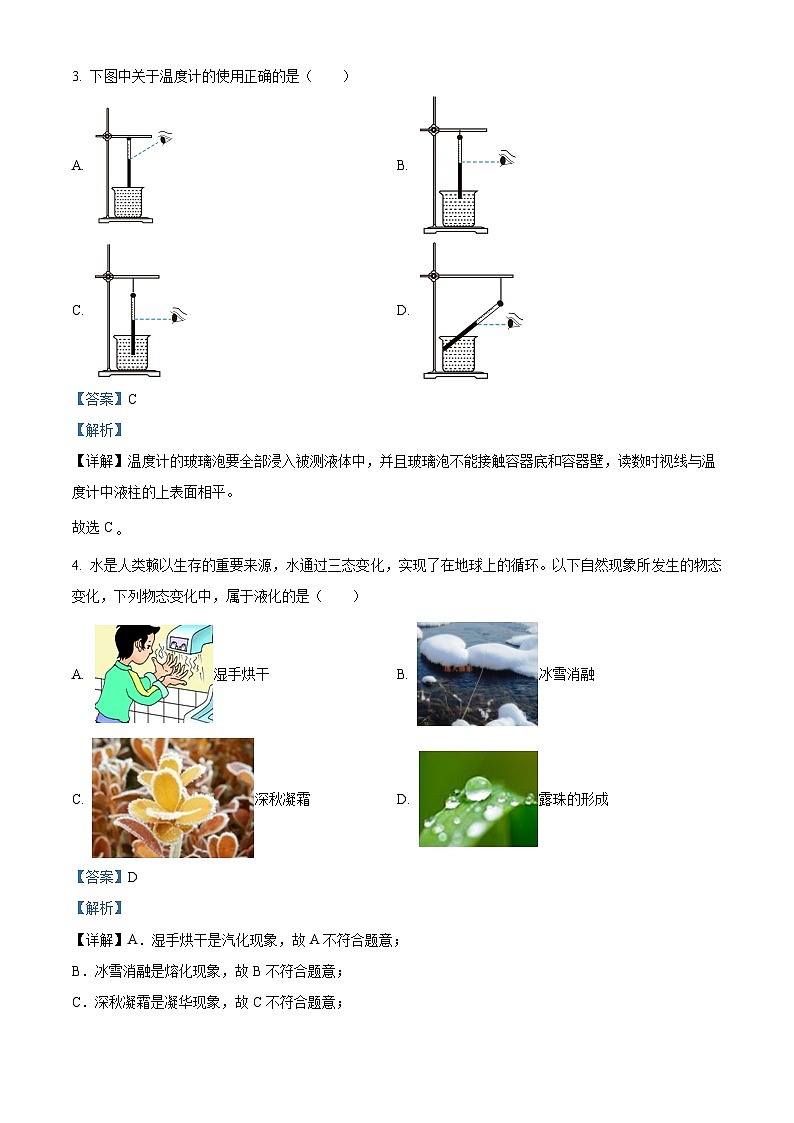 3. 下图中关于温度计的使用正确的是（　　）

A.

B.

C.

D.

【答案】C

【解析】

【详解】温度计的玻璃泡要全部浸入被测液体中，并且玻璃泡不能接触容器底和容器壁，读数时视线与温度计中液柱的上表面相平。

故选 C。

4. 水是人类赖以生存的重要来源，水通过三态变化，实现了在地球上的循环。以下自然现象所发生的物态变化，下列物态变化中，属于液化的是（　　）

A. 湿手烘干

B. 冰雪消融

C. 深秋凝霜

D. 露珠的形成

【答案】D

【解析】

【详解】A．湿手烘干是汽化现象，故 A 不符合题意；

B．冰雪消融是熔化现象，故 B 不符合题意；

C．深秋凝霜是凝华现象，故 C 不符合题意；