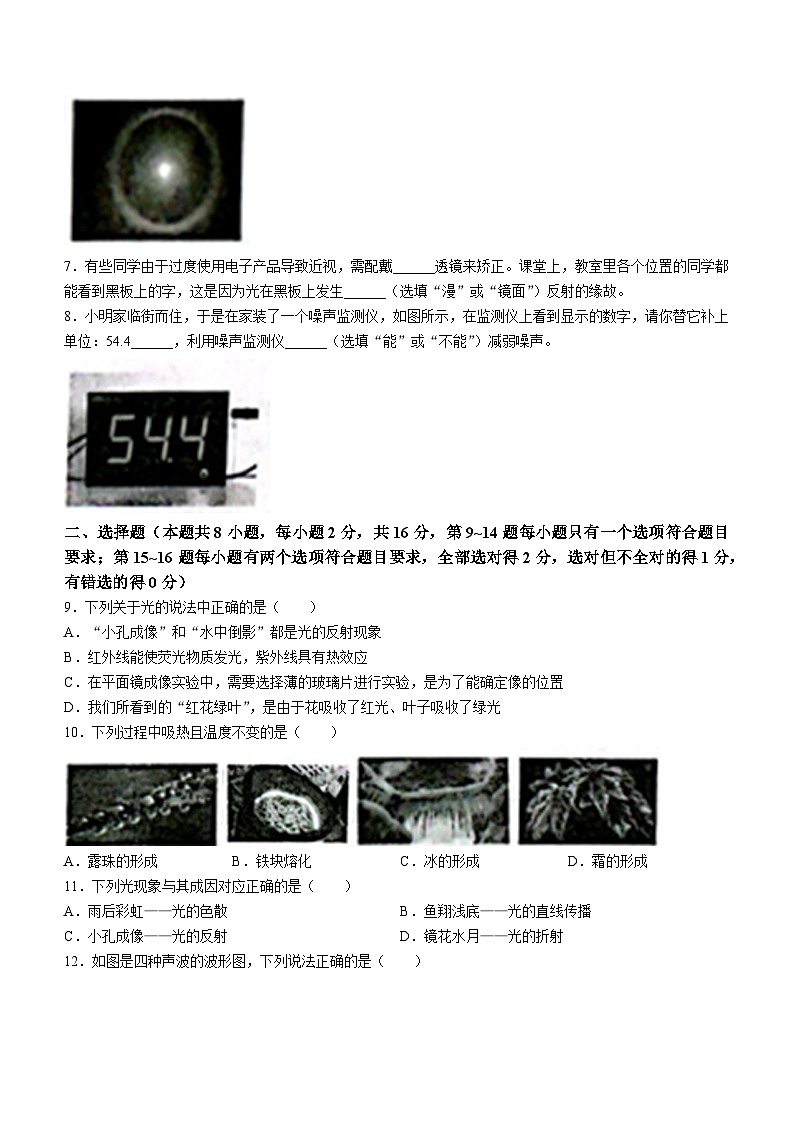 7．有些同学由于过度使用电子产品导致近视，需配戴______透镜来矫正。课堂上，教室里各个位置的同学都能看到黑板上的字，这是因为光在黑板上发生______（选填“漫”或“镜面”）反射的缘故。
8．小明家临街而住，于是在家装了一个噪声监测仪，如图所示，在监测仪上看到显示的数字，请你替它补上单位：54.4______，利用噪声监测仪______（选填“能”或“不能”）减弱噪声。

54.4

二、选择题（本题共 8 小题，每小题 2 分，共 16 分，第 9~14 题每小题只有一个选项符合题目要求；第 15~16 题每小题有两个选项符合题目要求，全部选对得 2 分，选对但不全对的得 1 分，有错选的得 0 分）
9．下列关于光的说法中正确的是（　　）
A．“小孔成像”和“水中倒影”都是光的反射现象
B．红外线能使荧光物质发光，紫外线具有热效应
C．在平面镜成像实验中，需要选择薄的玻璃片进行实验，是为了能确定像的位置
D．我们所看到的“红花绿叶”，是由于花吸收了红光、叶子吸收了绿光
10．下列过程中吸热且温度不变的是（　　）
A．露珠的形成　B．铁块熔化　C．冰的形成　D．霜的形成
11．下列光现象与其成因对应正确的是（　　）
A．雨后彩虹——光的色散　B．鱼翔浅底——光的直线传播
C．小孔成像——光的反射　D．镜花水月——光的折射
12．如图是四种声波的波形图，下列说法正确的是（　　）