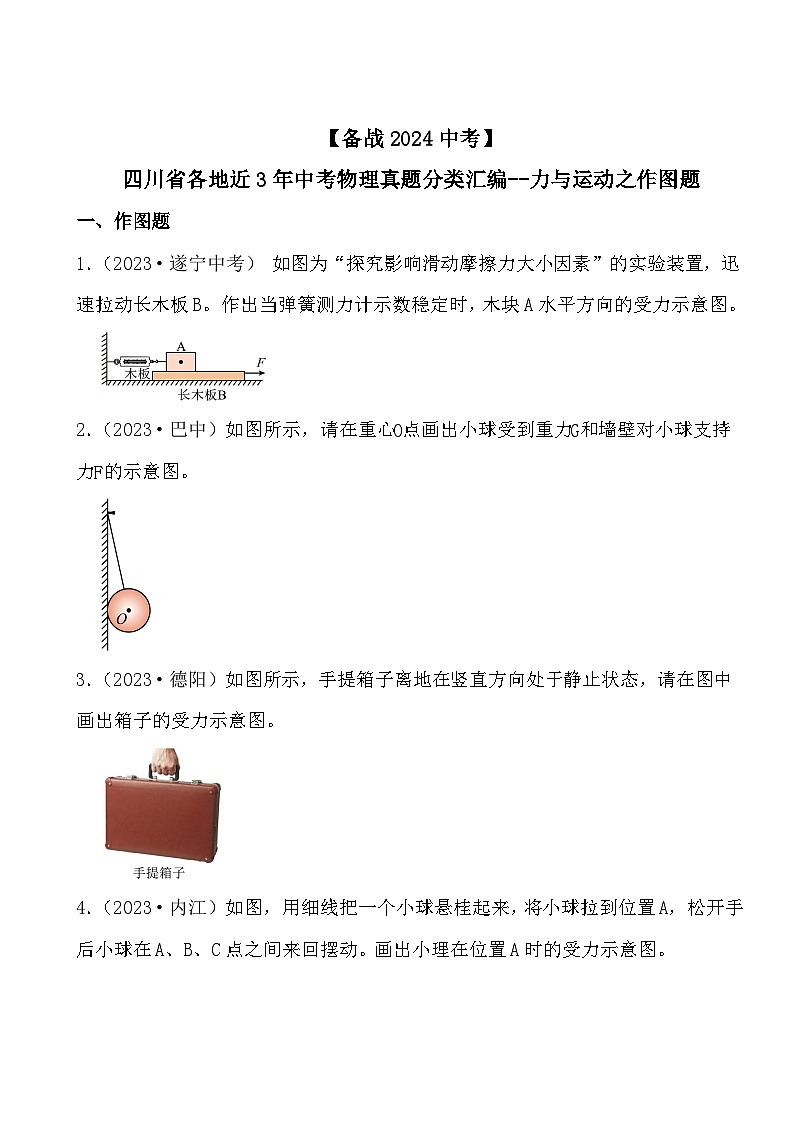 【备战2024中考】

四川省各地近3年中考物理真题分类汇编--力与运动之作图题

一、作图题

1.（2023·遂宁中考） 如图为“探究影响滑动摩擦力大小因素”的实验装置，迅速拉动长木板B。作出当弹簧测力计示数稳定时，木块A水平方向的受力示意图。

A
木板
F
长木板B

2.（2023·巴中）如图所示，请在重心O点画出小球受到重力G和墙壁对小球支持力F的示意图。

O

3.（2023·德阳）如图所示，手提箱子离地在竖直方向处于静止状态，请在图中画出箱子的受力示意图。

手提箱子

4.（2023·内江）如图，用细线把一个小球悬桂起来，将小球拉到位置A，松开手后小球在A、B、C点之间来回摆动。画出小理在位置A时的受力示意图。