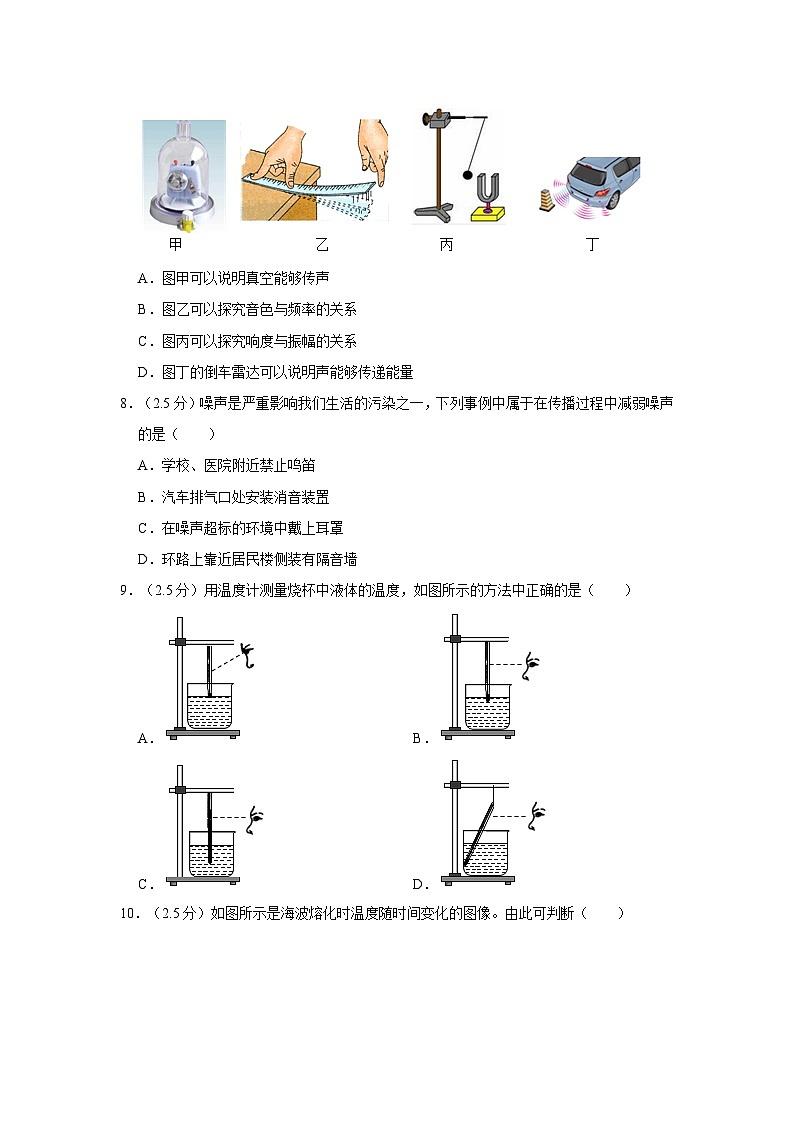 甲　　乙　　丙　　丁

A．图甲可以说明真空能够传声

B．图乙可以探究音色与频率的关系

C．图丙可以探究响度与振幅的关系

D．图丁的倒车雷达可以说明声能够传递能量

8．（2.5分）噪声是严重影响我们生活的污染之一，下列事例中属于在传播过程中减弱噪声的是（　　）

A．学校、医院附近禁止鸣笛

B．汽车排气口处安装消音装置

C．在噪声超标的环境中戴上耳罩

D．环路上靠近居民楼侧装有隔音墙

9．（2.5分）用温度计测量烧杯中液体的温度，如图所示的方法中正确的是（　　）

A．

B．

C．

D．

10．（2.5分）如图所示是海波熔化时温度随时间变化的图像。由此可判断（　　）