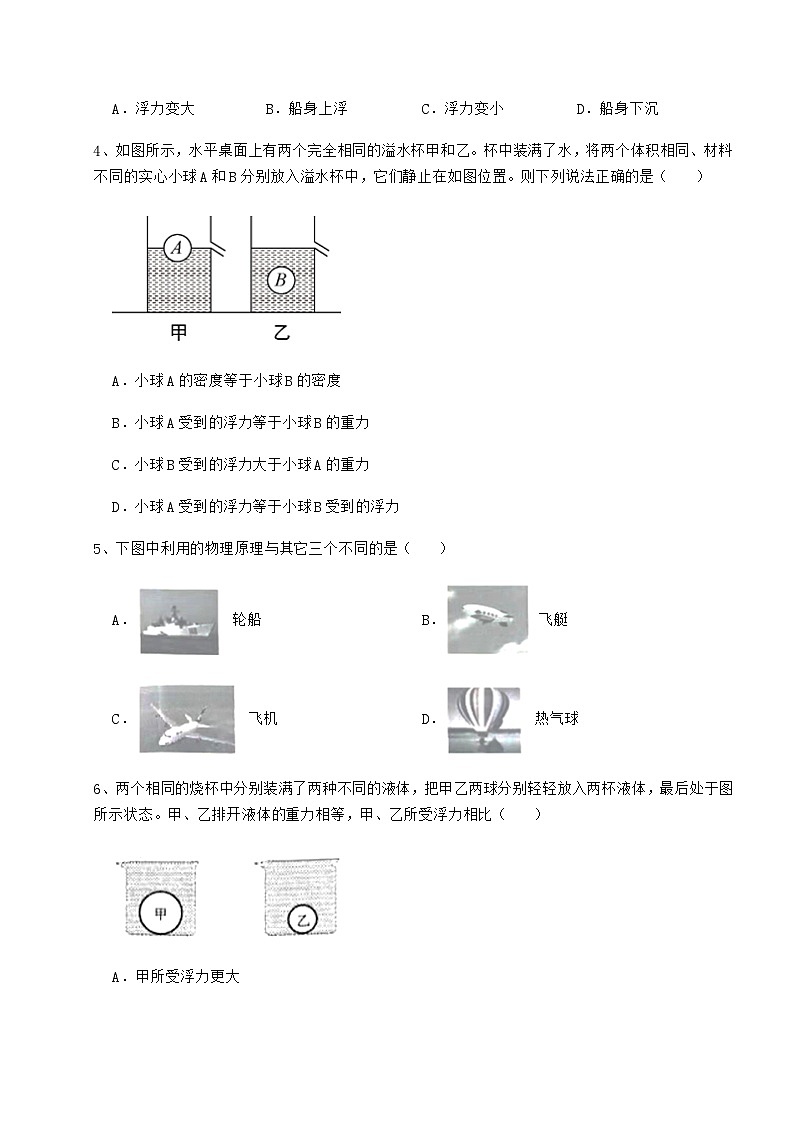 A．浮力变大　　B．船身上浮　　C．浮力变小　　D．船身下沉

4、如图所示，水平桌面上有两个完全相同的溢水杯甲和乙。杯中装满了水，将两个体积相同、材料不同的实心小球A和B分别放入溢水杯中，它们静止在如图位置。则下列说法正确的是（　　）

A

B

甲　　乙

A．小球A的密度等于小球B的密度

B．小球A受到的浮力等于小球B的重力

C．小球B受到的浮力大于小球A的重力

D．小球A受到的浮力等于小球B受到的浮力

5、下图中利用的物理原理与其它三个不同的是（　　）

A．　轮船　　B．　飞艇

C．　飞机　　D．　热气球

6、两个相同的烧杯中分别装满了两种不同的液体，把甲乙两球分别轻轻放入两杯液体，最后处于图所示状态。甲、乙排开液体的重力相等，甲、乙所受浮力相比（　　）

甲　　乙

A．甲所受浮力更大