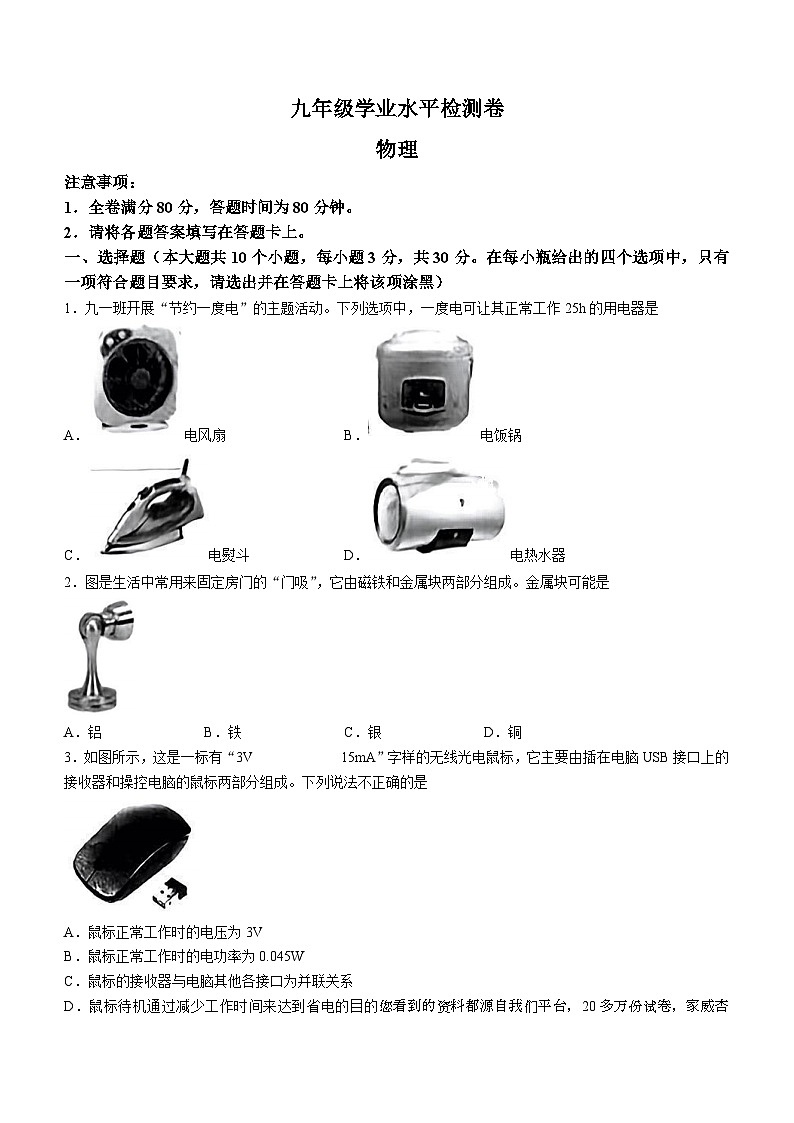 九年级学业水平检测卷

物理

注意事项：

1．全卷满分 80 分，答题时间为 80 分钟。

2．请将各题答案填写在答题卡上。

一、选择题（本大题共 10 个小题，每小题 3 分，共 30 分。在每小瓶给出的四个选项中，只有一项符合题目要求，请选出并在答题卡上将该项涂黑）

1．九一班开展“节约一度电”的主题活动。下列选项中，一度电可让其正常工作 25h 的用电器是

A． 电风扇 B． 电饭锅

C． 电熨斗 D． 电热水器

2．图是生活中常用来固定房门的“门吸”，它由磁铁和金属块两部分组成。金属块可能是

A．铝 B．铁 C．银 D．铜

3．如图所示，这是一标有“3V 15mA”字样的无线光电鼠标，它主要由插在电脑 USB 接口上的接收器和操控电脑的鼠标两部分组成。下列说法不正确的是

A．鼠标正常工作时的电压为 3V

B．鼠标正常工作时的电功率为 0.045W

C．鼠标的接收器与电脑其他各接口为并联关系

D．鼠标待机通过减少工作时间来达到省电的目的您看到的资料都源自我们平台，20 多万份试卷，家威杏