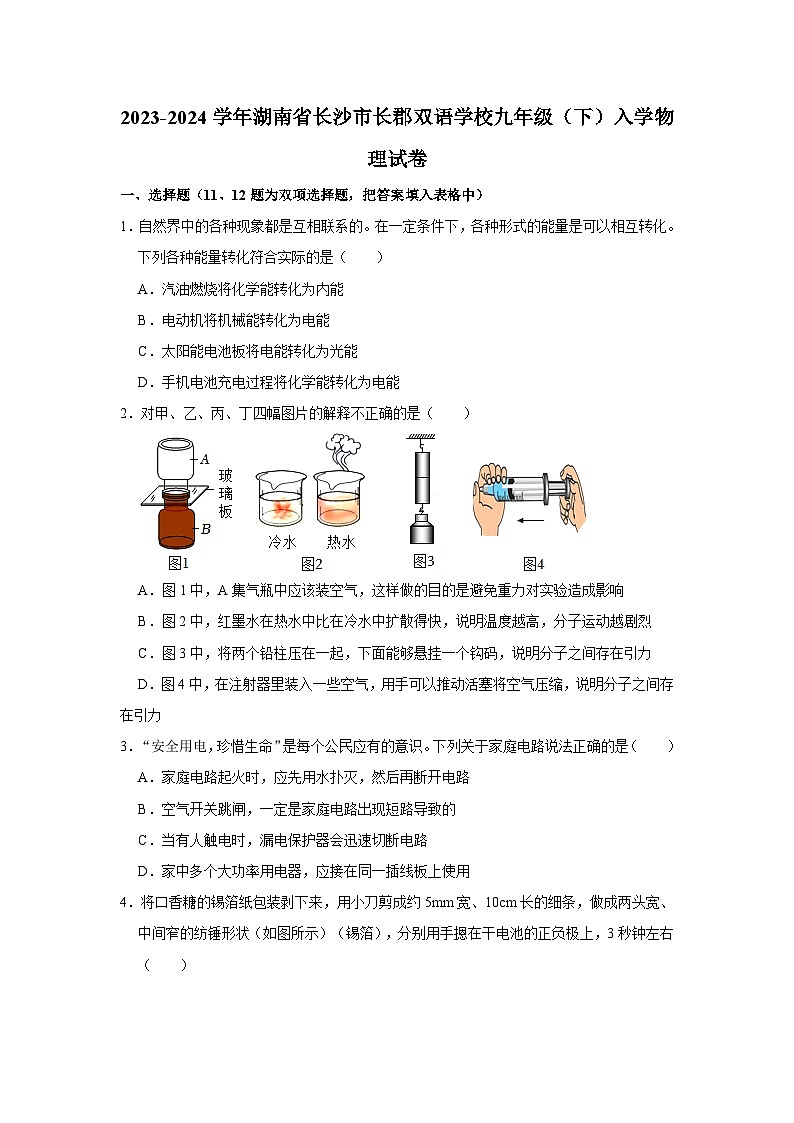 2023-2024 学年湖南省长沙市长郡双语学校九年级（下）入学物理试卷

一、选择题（11、12 题为双项选择题，把答案填入表格中）

1．自然界中的各种现象都是互相联系的。在一定条件下，各种形式的能量是可以相互转化。下列各种能量转化符合实际的是（　　）

A．汽油燃烧将化学能转化为内能

B．电动机将机械能转化为电能

C．太阳能电池板将电能转化为光能

D．手机电池充电过程将化学能转化为电能

2．对甲、乙、丙、丁四幅图片的解释不正确的是（　　）

A

玻璃板

B

图1

冷水

热水

图2

图3

图4

A．图 1 中，A 集气瓶中应该装空气，这样做的目的是避免重力对实验造成影响

B．图 2 中，红墨水在热水中比在冷水中扩散得快，说明温度越高，分子运动越剧烈

C．图 3 中，将两个铅柱压在一起，下面能够悬挂一个钩码，说明分子之间存在引力

D．图 4 中，在注射器里装入一些空气，用手可以推动活塞将空气压缩，说明分子之间存在引力

3．“安全用电，珍惜生命”是每个公民应有的意识。下列关于家庭电路说法正确的是（　　）

A．家庭电路起火时，应先用水扑灭，然后再断开电路

B．空气开关跳闸，一定是家庭电路出现短路导致的

C．当有人触电时，漏电保护器会迅速切断电路

D．家中多个大功率用电器，应接在同一插线板上使用

4．将口香糖的锡箔纸包装剥下来，用小刀剪成约 5mm 宽、10cm 长的细条，做成两头宽、中间窄的纺锤形状（如图所示）（锡箔），分别用手摁在干电池的正负极上，3 秒钟左右（　　）