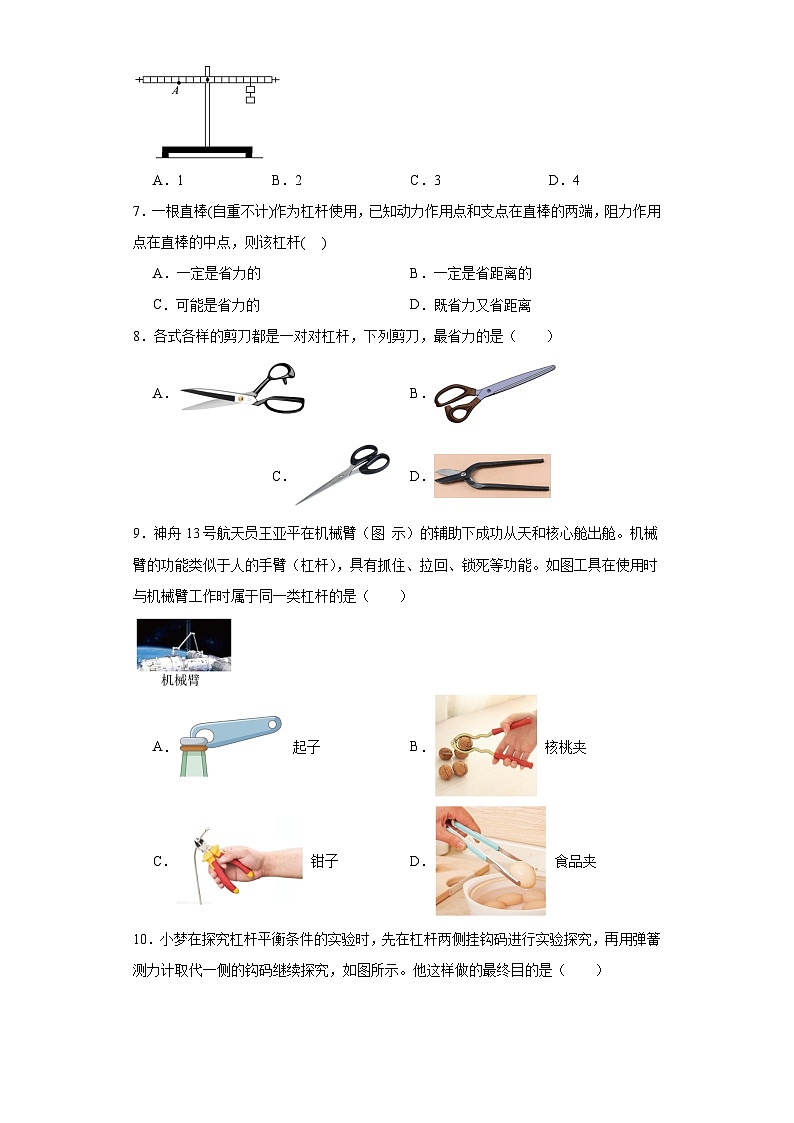 A

A．1　　B．2　　C．3　　D．4

7．一根直棒(自重不计)作为杠杆使用，已知动力作用点和支点在直棒的两端，阻力作用点在直棒的中点，则该杠杆(　)

A．一定是省力的　　B．一定是省距离的

C．可能是省力的　　D．既省力又省距离

8．各式各样的剪刀都是一对对杠杆，下列剪刀，最省力的是（　　）

A．　　B．

C．　　D．

9．神舟13号航天员王亚平在机械臂（图 示）的辅助下成功从天和核心舱出舱。机械臂的功能类似于人的手臂（杠杆），具有抓住、拉回、锁死等功能。如图工具在使用时与机械臂工作时属于同一类杠杆的是（　　）

机械臂

A．起子　　B．核桃夹

C．钳子　　D．食品夹

10．小梦在探究杠杆平衡条件的实验时，先在杠杆两侧挂钩码进行实验探究，再用弹簧测力计取代一侧的钩码继续探究，如图所示。他这样做的最终目的是（　　）