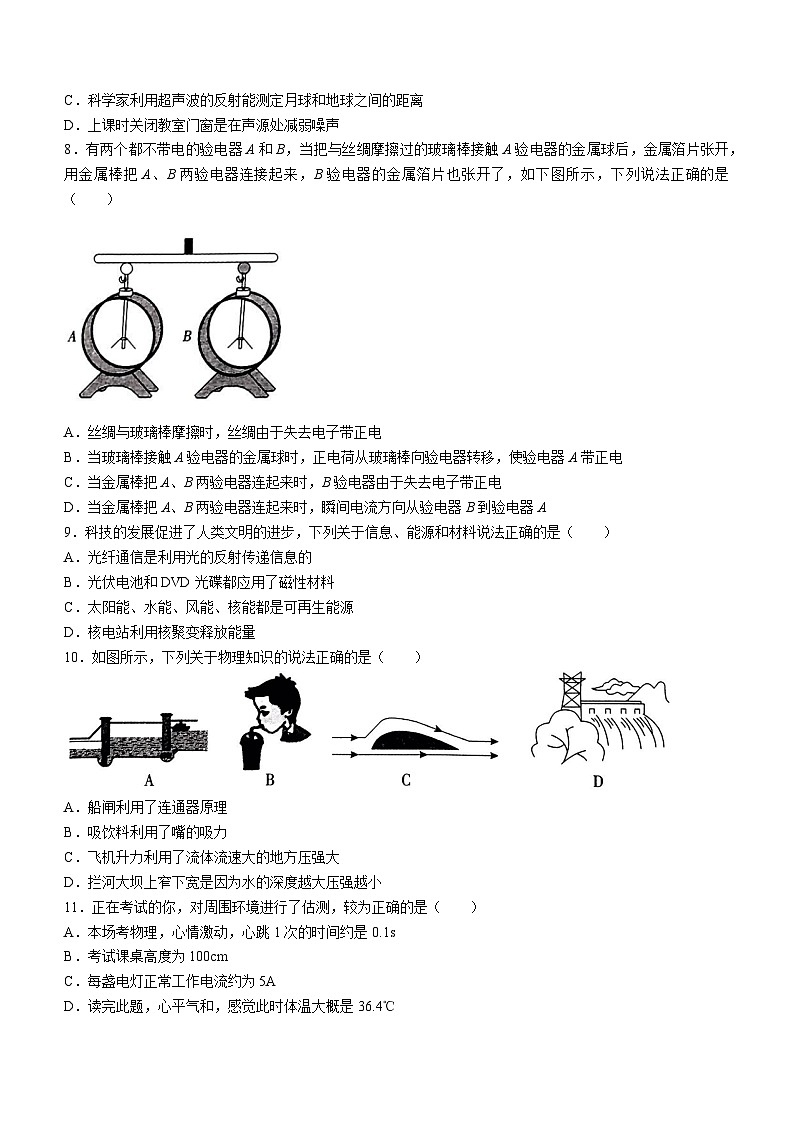 C．科学家利用超声波的反射能测定月球和地球之间的距离

D．上课时关闭教室门窗是在声源处减弱噪声

8．有两个都不带电的验电器 $A$ 和 $B$，当把与丝绸摩擦过的玻璃棒接触 $A$ 验电器的金属球后，金属箔片张开，用金属棒把 $A$、$B$ 两验电器连接起来，$B$ 验电器的金属箔片也张开了，如下图所示，下列说法正确的是（　　）

A　B

A．丝绸与玻璃棒摩擦时，丝绸由于失去电子带正电

B．当玻璃棒接触 $A$ 验电器的金属球时，正电荷从玻璃棒向验电器转移，使验电器 $A$ 带正电

C．当金属棒把 $A$、$B$ 两验电器连起来时，$B$ 验电器由于失去电子带正电

D．当金属棒把 $A$、$B$ 两验电器连起来时，瞬间电流方向从验电器 $B$ 到验电器 $A$

9．科技的发展促进了人类文明的进步，下列关于信息、能源和材料说法正确的是（　　）

A．光纤通信是利用光的反射传递信息的

B．光伏电池和 DVD 光碟都应用了磁性材料

C．太阳能、水能、风能、核能都是可再生能源

D．核电站利用核聚变释放能量

10．如图所示，下列关于物理知识的说法正确的是（　　）

A　B　C　D

A．船闸利用了连通器原理

B．吸饮料利用了嘴的吸力

C．飞机升力利用了流体流速大的地方压强大

D．拦河大坝上窄下宽是因为水的深度越大压强越小

11．正在考试的你，对周围环境进行了估测，较为正确的是（　　）

A．本场考物理，心情激动，心跳 1 次的时间约是 0.1s

B．考试课桌高度为 100cm

C．每盏电灯正常工作电流约为 5A

D．读完此题，心平气和，感觉此时体温大概是 36.4℃