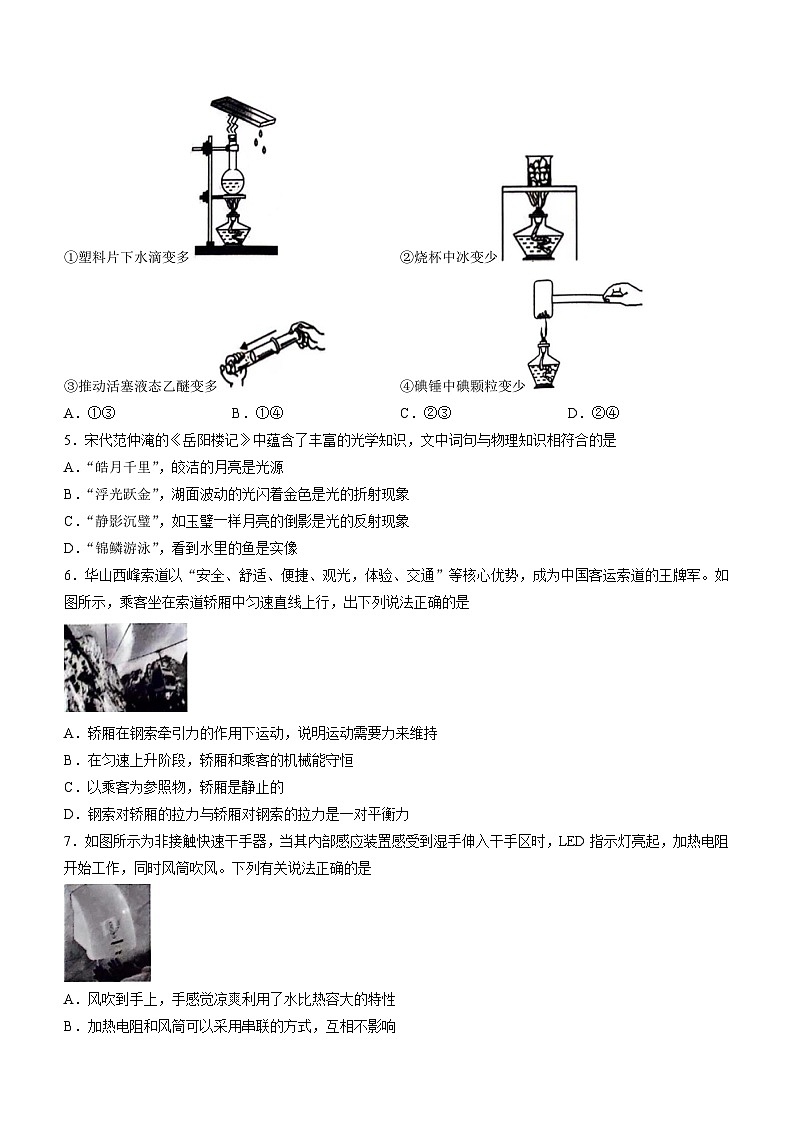 ①塑料片下水滴变多

②烧杯中冰变少

③推动活塞液态乙醚变多

④碘锤中碘颗粒变少

A．①③　　B．①④　　C．②③　　D．②④

5．宋代范仲淹的《岳阳楼记》中蕴含了丰富的光学知识，文中词句与物理知识相符合的是

A．“皓月千里”，皎洁的月亮是光源

B．“浮光跃金”，湖面波动的光闪着金色是光的折射现象

C．“静影沉璧”，如玉璧一样月亮的倒影是光的反射现象

D．“锦鳞游泳”，看到水里的鱼是实像

6．华山西峰索道以“安全、舒适、便捷、观光，体验、交通”等核心优势，成为中国客运索道的王牌军。如图所示，乘客坐在索道轿厢中匀速直线上行，出下列说法正确的是

A．轿厢在钢索牵引力的作用下运动，说明运动需要力来维持

B．在匀速上升阶段，轿厢和乘客的机械能守恒

C．以乘客为参照物，轿厢是静止的

D．钢索对轿厢的拉力与轿厢对钢索的拉力是一对平衡力

7．如图所示为非接触快速干手器，当其内部感应装置感受到湿手伸入干手区时，LED 指示灯亮起，加热电阻开始工作，同时风筒吹风。下列有关说法正确的是

A．风吹到手上，手感觉凉爽利用了水比热容大的特性

B．加热电阻和风筒可以采用串联的方式，互相不影响