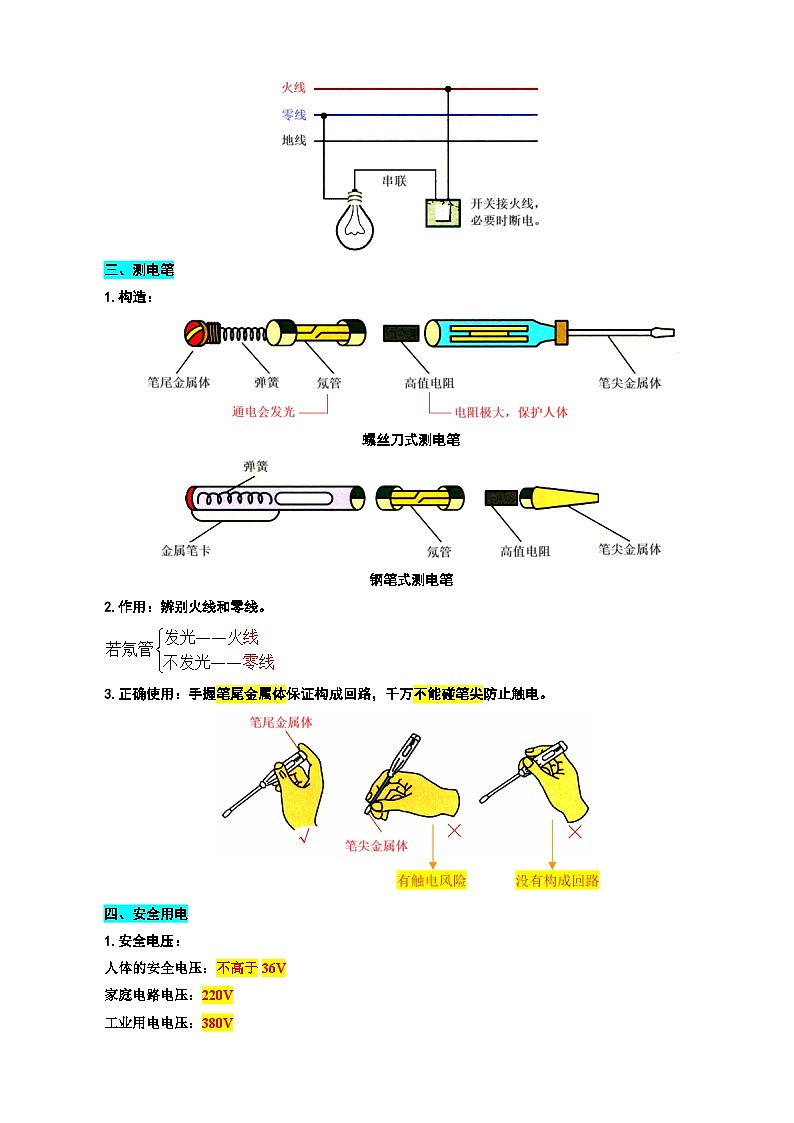 火线
零线
地线
串联
开关接火线，必要时断电。

三、测电笔

1. 构造：

笔尾金属体　弹簧　氖管　高值电阻　笔尖金属体
通电会发光　电阻极大，保护人体

螺丝刀式测电笔

弹簧
金属笔卡　氖管　高值电阻　笔尖金属体

钢笔式测电笔

2. 作用：辨别火线和零线。

若氖管 发光——火线
不发光——零线

3. 正确使用：手握笔尾金属体保证构成回路，千万不能碰笔尖防止触电。

笔尾金属体
√
笔尖金属体
×
×
有触电风险
没有构成回路

四、安全用电

1. 安全电压：

人体的安全电压：不高于 36V

家庭电路电压：220V

工业用电电压：380V