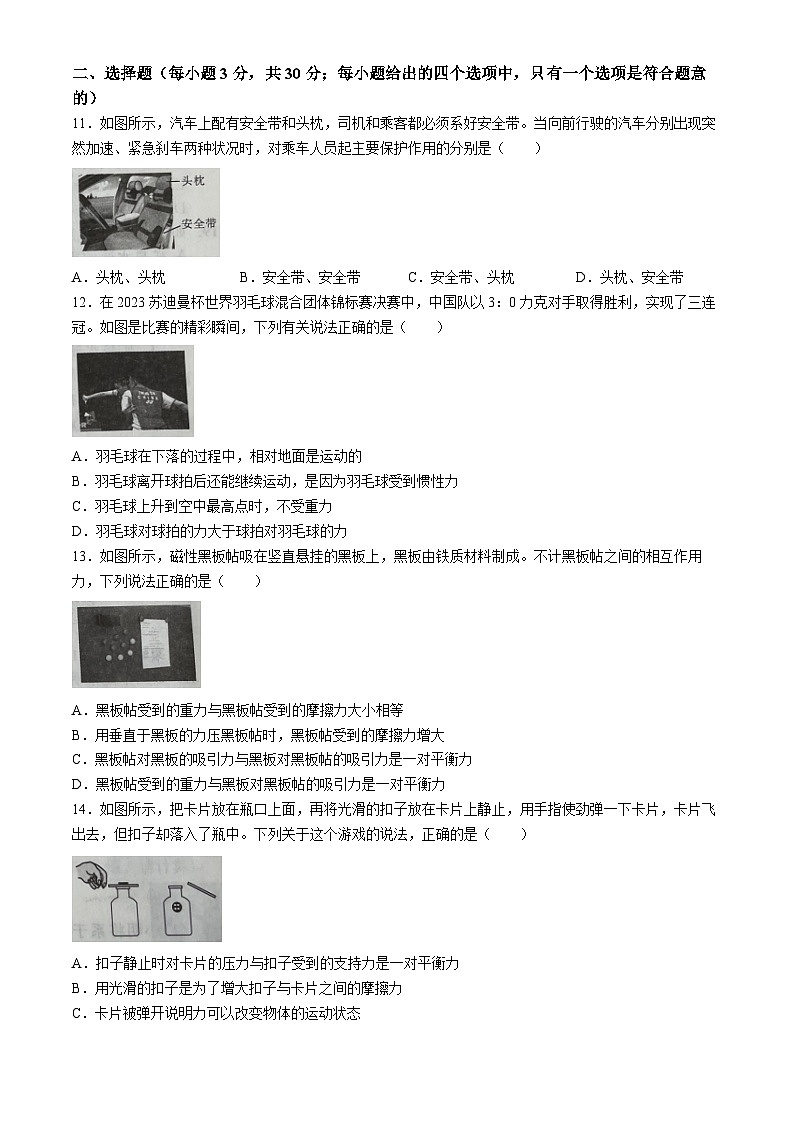 二、选择题（每小题 3 分，共 30 分；每小题给出的四个选项中，只有一个选项是符合题意的）

11．如图所示，汽车上配有安全带和头枕，司机和乘客都必须系好安全带。当向前行驶的汽车分别出现突然加速、紧急刹车两种状况时，对乘车人员起主要保护作用的分别是（　　）

头枕

安全带

A．头枕、头枕　　B．安全带、安全带　　C．安全带、头枕　　D．头枕、安全带

12．在 2023 苏迪曼杯世界羽毛球混合团体锦标赛决赛中，中国队以 3：0 力克对手取得胜利，实现了三连冠。如图是比赛的精彩瞬间，下列有关说法正确的是（　　）

A．羽毛球在下落的过程中，相对地面是运动的

B．羽毛球离开球拍后还能继续运动，是因为羽毛球受到惯性力

C．羽毛球上升到空中最高点时，不受重力

D．羽毛球对球拍的力大于球拍对羽毛球的力

13．如图所示，磁性黑板帖吸在竖直悬挂的黑板上，黑板由铁质材料制成。不计黑板帖之间的相互作用力，下列说法正确的是（　　）

A．黑板帖受到的重力与黑板帖受到的摩擦力大小相等

B．用垂直于黑板的力压黑板帖时，黑板帖受到的摩擦力增大

C．黑板帖对黑板的吸引力与黑板对黑板帖的吸引力是一对平衡力

D．黑板帖受到的重力与黑板对黑板帖的吸引力是一对平衡力

14．如图所示，把卡片放在瓶口上面，再将光滑的扣子放在卡片上静止，用手指使劲弹一下卡片，卡片飞出去，但扣子却落入了瓶中。下列关于这个游戏的说法，正确的是（　　）

A．扣子静止时对卡片的压力与扣子受到的支持力是一对平衡力

B．用光滑的扣子是为了增大扣子与卡片之间的摩擦力

C．卡片被弹开说明力可以改变物体的运动状态