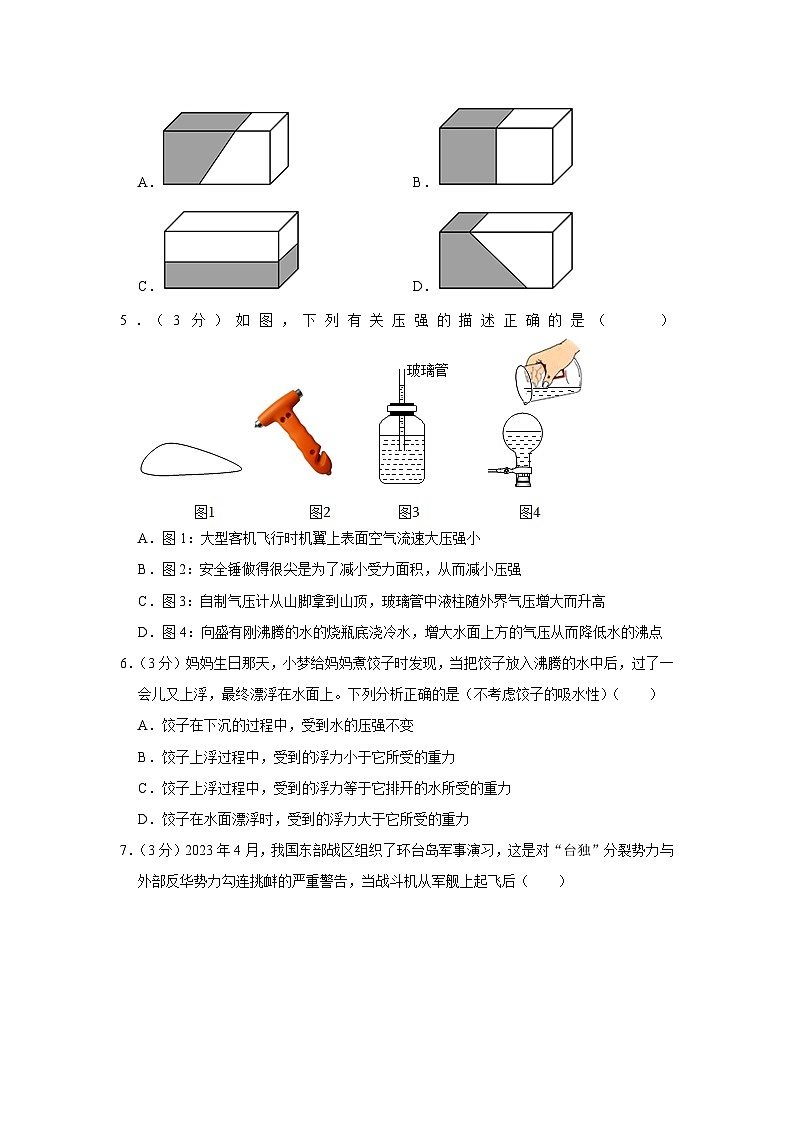 A．

B．

C．

D．

5．（3分）如图，下列有关压强的描述正确的是（　　）

玻璃管

图1　图2　图3　图4

A．图1：大型客机飞行时机翼上表面空气流速大压强小

B．图2：安全锤做得很尖是为了减小受力面积，从而减小压强

C．图3：自制气压计从山脚拿到山顶，玻璃管中液柱随外界气压增大而升高

D．图4：向盛有刚沸腾的水的烧瓶底浇冷水，增大水面上方的气压从而降低水的沸点

6．（3分）妈妈生日那天，小梦给妈妈煮饺子时发现，当把饺子放入沸腾的水中后，过了一会儿又上浮，最终漂浮在水面上。下列分析正确的是（不考虑饺子的吸水性）（　　）

A．饺子在下沉的过程中，受到水的压强不变

B．饺子上浮过程中，受到的浮力小于它所受的重力

C．饺子上浮过程中，受到的浮力等于它排开的水所受的重力

D．饺子在水面漂浮时，受到的浮力大于它所受的重力

7．（3分）2023年4月，我国东部战区组织了环台岛军事演习，这是对“台独”分裂势力与外部反华势力勾连挑衅的严重警告，当战斗机从军舰上起飞后（　　）