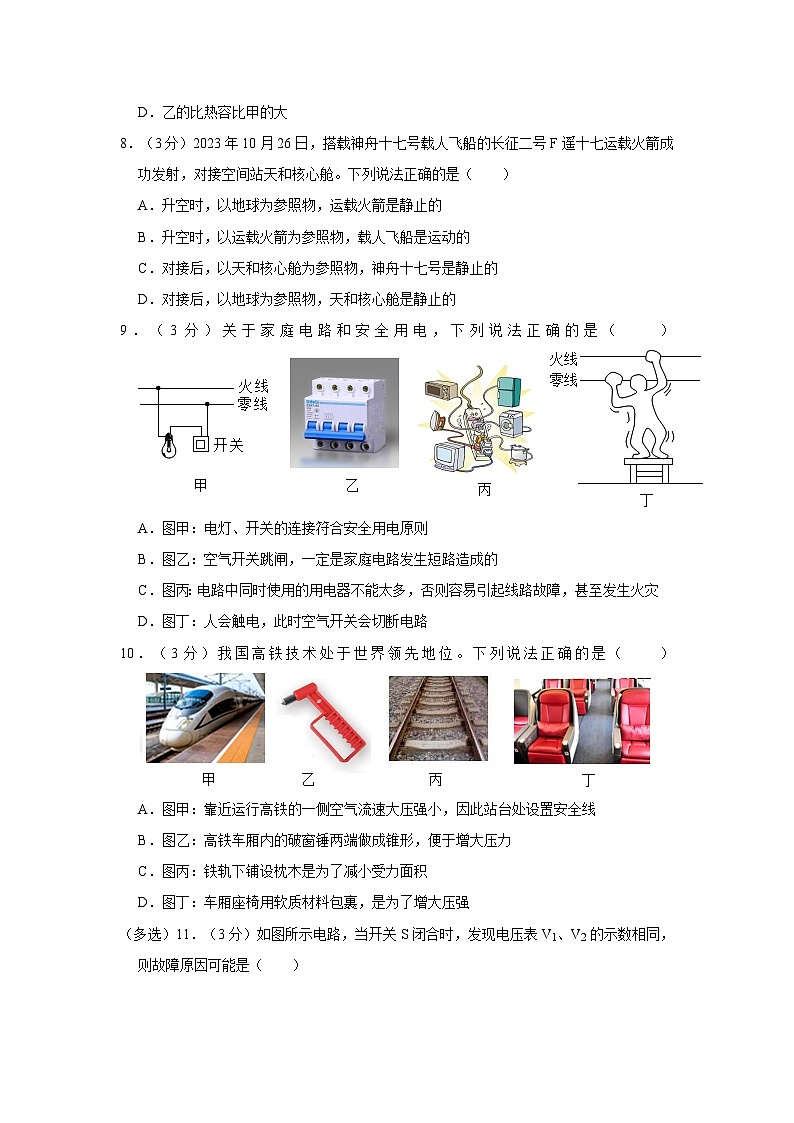 D．乙的比热容比甲的大

8．（3分）2023年10月26日，搭载神舟十七号载人飞船的长征二号F遥十七运载火箭成功发射，对接空间站天和核心舱。下列说法正确的是（　　）

A．升空时，以地球为参照物，运载火箭是静止的

B．升空时，以运载火箭为参照物，载人飞船是运动的

C．对接后，以天和核心舱为参照物，神舟十七号是静止的

D．对接后，以地球为参照物，天和核心舱是静止的

9．（3分）关于家庭电路和安全用电，下列说法正确的是（　　）

火线
零线
开关
甲
乙
丙
火线
零线
丁

A．图甲：电灯、开关的连接符合安全用电原则

B．图乙：空气开关跳闸，一定是家庭电路发生短路造成的

C．图丙：电路中同时使用的用电器不能太多，否则容易引起线路故障，甚至发生火灾

D．图丁：人会触电，此时空气开关会切断电路

10．（3分）我国高铁技术处于世界领先地位。下列说法正确的是（　　）

甲
乙
丙
丁

A．图甲：靠近运行高铁的一侧空气流速大压强小，因此站台处设置安全线

B．图乙：高铁车厢内的破窗锤两端做成锥形，便于增大压力

C．图丙：铁轨下铺设枕木是为了减小受力面积

D．图丁：车厢座椅用软质材料包裹，是为了增大压强

（多选）11．（3分）如图所示电路，当开关S闭合时，发现电压表$V_1$、$V_2$的示数相同，则故障原因可能是（　　）