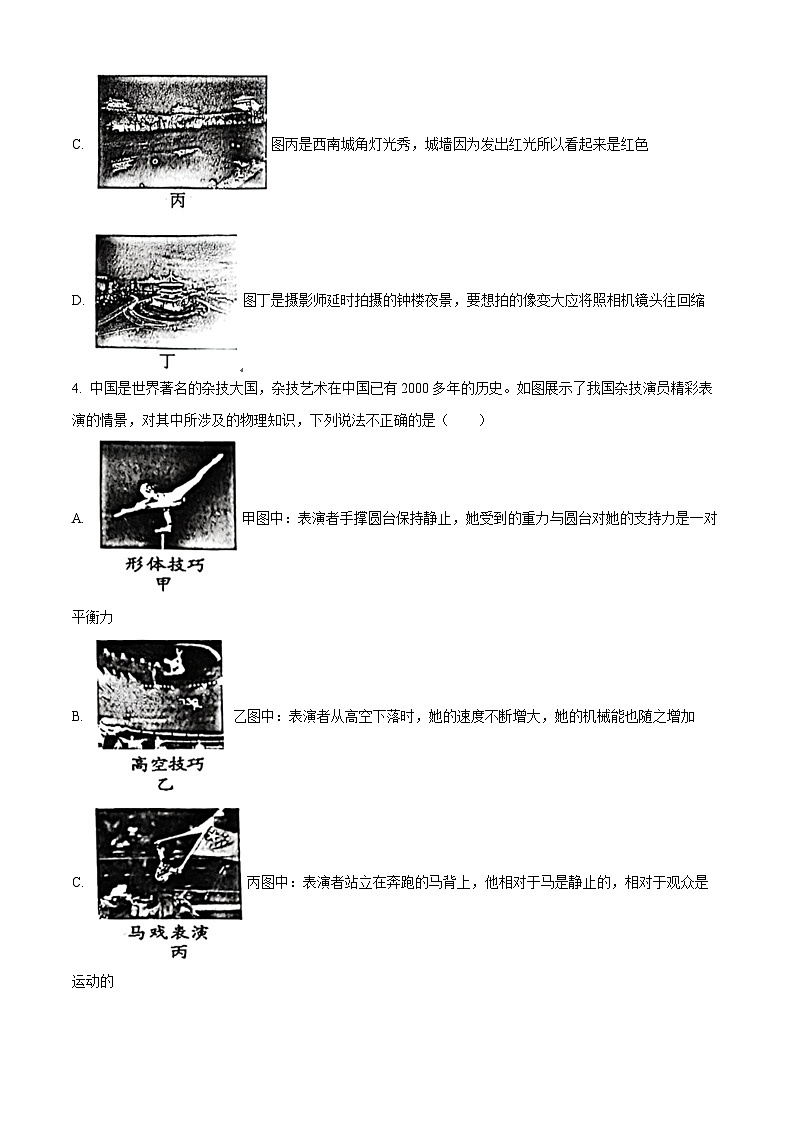 C. 丙 图丙是西南城角灯光秀，城墙因为发出红光所以看起来是红色

D. 丁 图丁是摄影师延时拍摄的钟楼夜景，要想拍的像变大应将照相机镜头往回缩

4. 中国是世界著名的杂技大国，杂技艺术在中国已有 2000 多年的历史。如图展示了我国杂技演员精彩表演的情景，对其中所涉及的物理知识，下列说法不正确的是（　　）

A. 形体技巧 甲 甲图中：表演者手撑圆台保持静止，她受到的重力与圆台对她的支持力是一对平衡力

B. 高空技巧 乙 乙图中：表演者从高空下落时，她的速度不断增大，她的机械能也随之增加

C. 马戏表演 丙 丙图中：表演者站立在奔跑的马背上，他相对于马是静止的，相对于观众是运动的