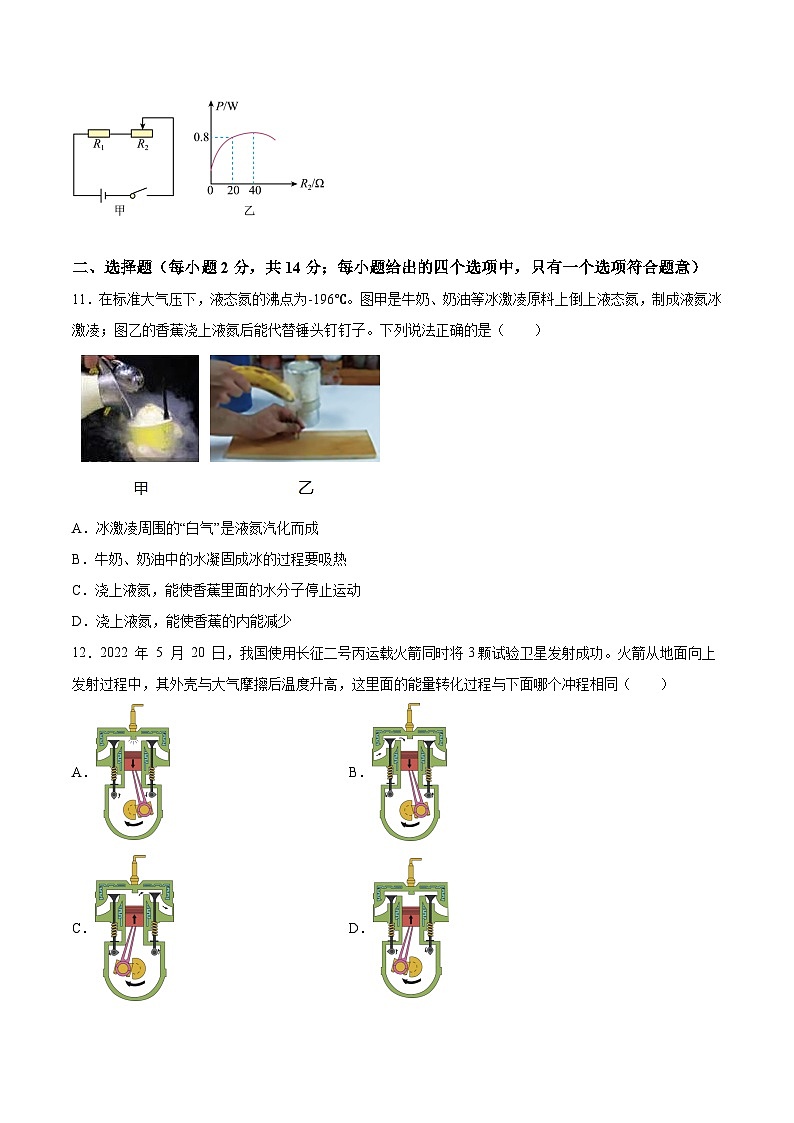 $R_1$ $R_2$

甲

$P$/W

0.8

0 20 40 $R_2$/Ω

乙

二、选择题（每小题 2 分，共 14 分；每小题给出的四个选项中，只有一个选项符合题意）

11．在标准大气压下，液态氮的沸点为-196℃。图甲是牛奶、奶油等冰激凌原料上倒上液态氮，制成液氮冰激凌；图乙的香蕉浇上液氮后能代替锤头钉钉子。下列说法正确的是（　　）

甲　　乙

A．冰激凌周围的“白气”是液氮汽化而成

B．牛奶、奶油中的水凝固成冰的过程要吸热

C．浇上液氮，能使香蕉里面的水分子停止运动

D．浇上液氮，能使香蕉的内能减少

12．2022 年 5 月 20 日，我国使用长征二号丙运载火箭同时将 3 颗试验卫星发射成功。火箭从地面向上发射过程中，其外壳与大气摩擦后温度升高，这里面的能量转化过程与下面哪个冲程相同（　　）

A．

B．

C．

D．