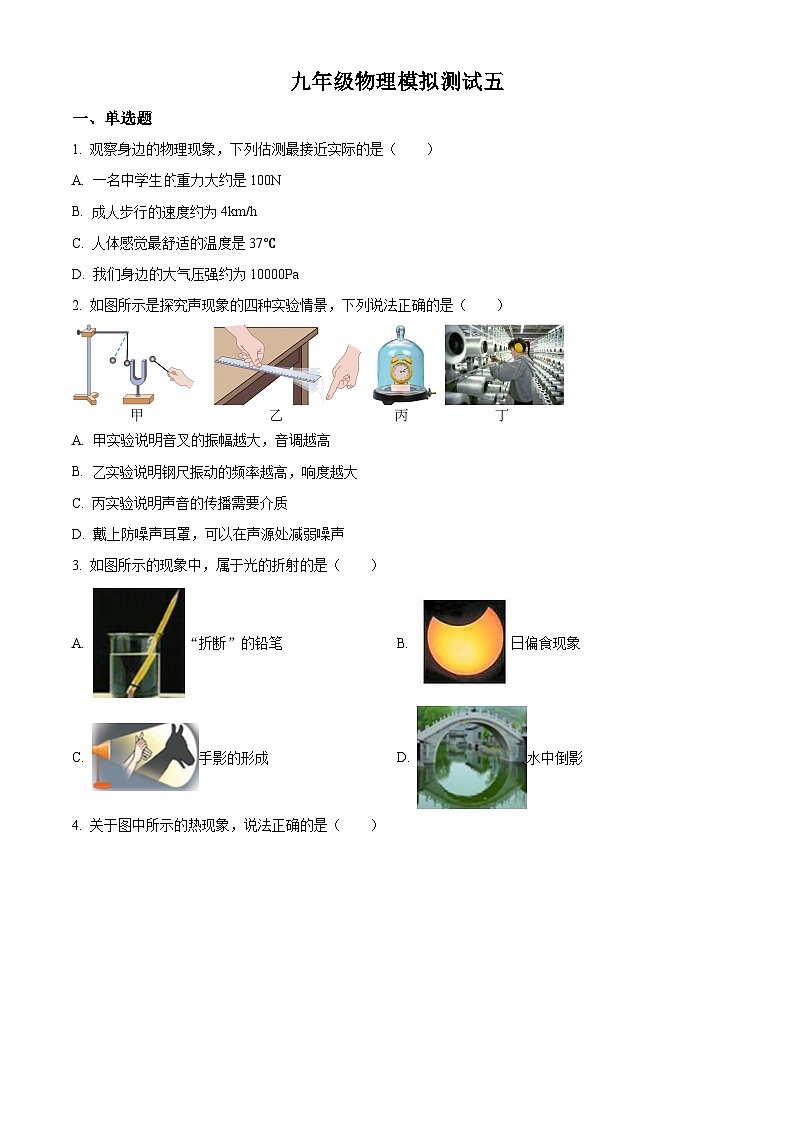 九年级物理模拟测试五

一、单选题

1. 观察身边的物理现象，下列估测最接近实际的是（　　）

A. 一名中学生的重力大约是 100N

B. 成人步行的速度约为 4km/h

C. 人体感觉最舒适的温度是 37℃

D. 我们身边的大气压强约为 10000Pa

2. 如图所示是探究声现象的四种实验情景，下列说法正确的是（　　）

甲　乙　丙　丁

A. 甲实验说明音叉的振幅越大，音调越高

B. 乙实验说明钢尺振动的频率越高，响度越大

C. 丙实验说明声音的传播需要介质

D. 戴上防噪声耳罩，可以在声源处减弱噪声

3. 如图所示的现象中，属于光的折射的是（　　）

A. “折断”的铅笔

B. 日偏食现象

C. 手影的形成

D. 水中倒影

4. 关于图中所示的热现象，说法正确的是（　　）