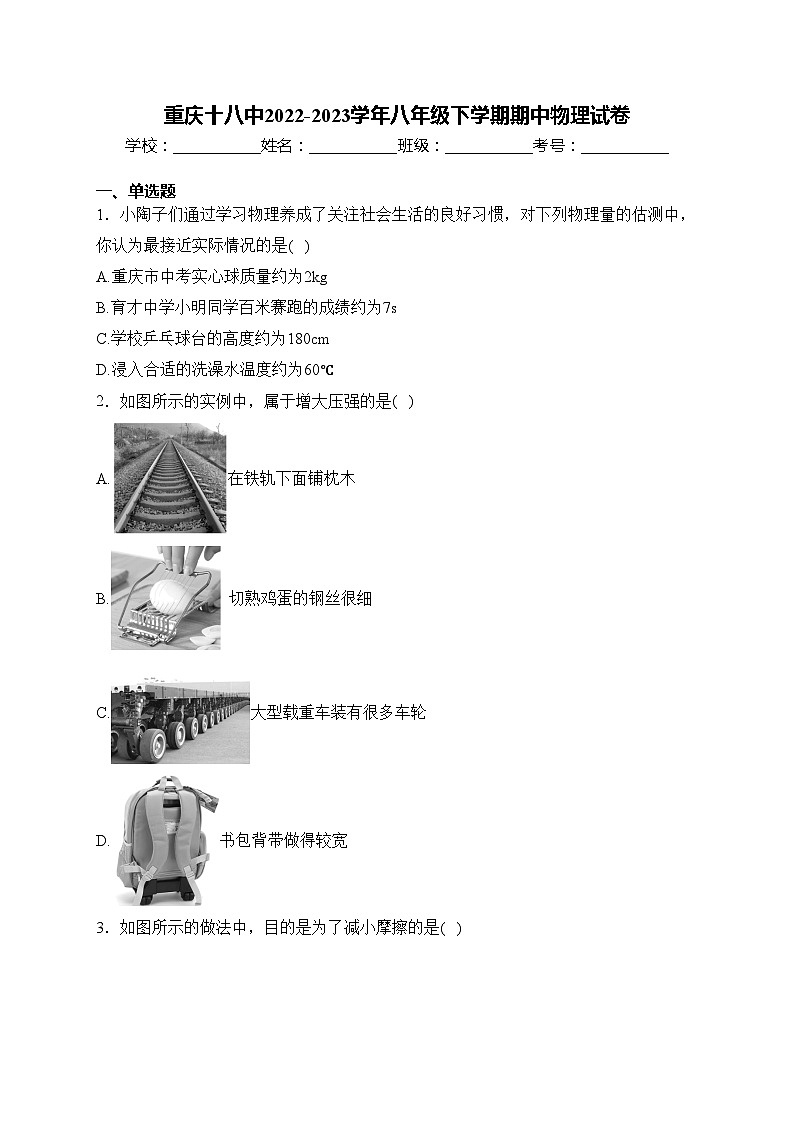 重庆十八中2022-2023学年八年级下学期期中物理试卷

学校：___________姓名：___________班级：___________考号：___________

一、单选题

1．小陶子们通过学习物理养成了关注社会生活的良好习惯，对下列物理量的估测中，你认为最接近实际情况的是( )

A.重庆市中考实心球质量约为2kg

B.育才中学小明同学百米赛跑的成绩约为7s

C.学校乒乓球台的高度约为180cm

D.浸入合适的洗澡水温度约为60℃

2．如图所示的实例中，属于增大压强的是( )

A. 在铁轨下面铺枕木

B. 切熟鸡蛋的钢丝很细

C. 大型载重车装有很多车轮

D. 书包背带做得较宽

3．如图所示的做法中，目的是为了减小摩擦的是( )