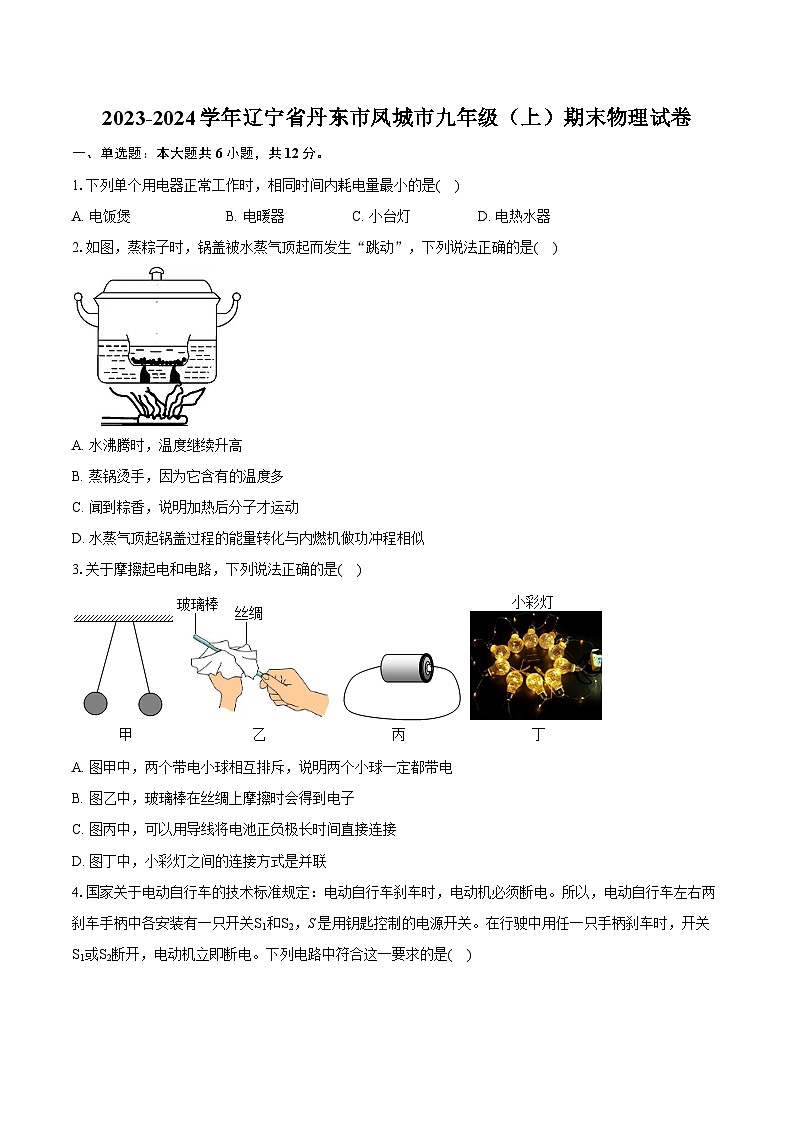 2023-2024学年辽宁省丹东市凤城市九年级（上）期末物理试卷

一、单选题：本大题共6小题，共12分。

1. 下列单个用电器正常工作时，相同时间内耗电量最小的是( )

A. 电饭煲　　B. 电暖器　　C. 小台灯　　D. 电热水器

2. 如图，蒸粽子时，锅盖被水蒸气顶起而发生“跳动”，下列说法正确的是( )

A. 水沸腾时，温度继续升高

B. 蒸锅烫手，因为它含有的温度多

C. 闻到粽香，说明加热后分子才运动

D. 水蒸气顶起锅盖过程的能量转化与内燃机做功冲程相似

3. 关于摩擦起电和电路，下列说法正确的是( )

玻璃棒　丝绸　小彩灯

甲　乙　丙　丁

A. 图甲中，两个带电小球相互排斥，说明两个小球一定都带电

B. 图乙中，玻璃棒在丝绸上摩擦时会得到电子

C. 图丙中，可以用导线将电池正负极长时间直接连接

D. 图丁中，小彩灯之间的连接方式是并联

4. 国家关于电动自行车的技术标准规定：电动自行车刹车时，电动机必须断电。所以，电动自行车左右两刹车手柄中各安装有一只开关$S_1$和$S_2$，$S$是用钥匙控制的电源开关。在行驶中用任一只手柄刹车时，开关$S_1$或$S_2$断开，电动机立即断电。下列电路中符合这一要求的是( )