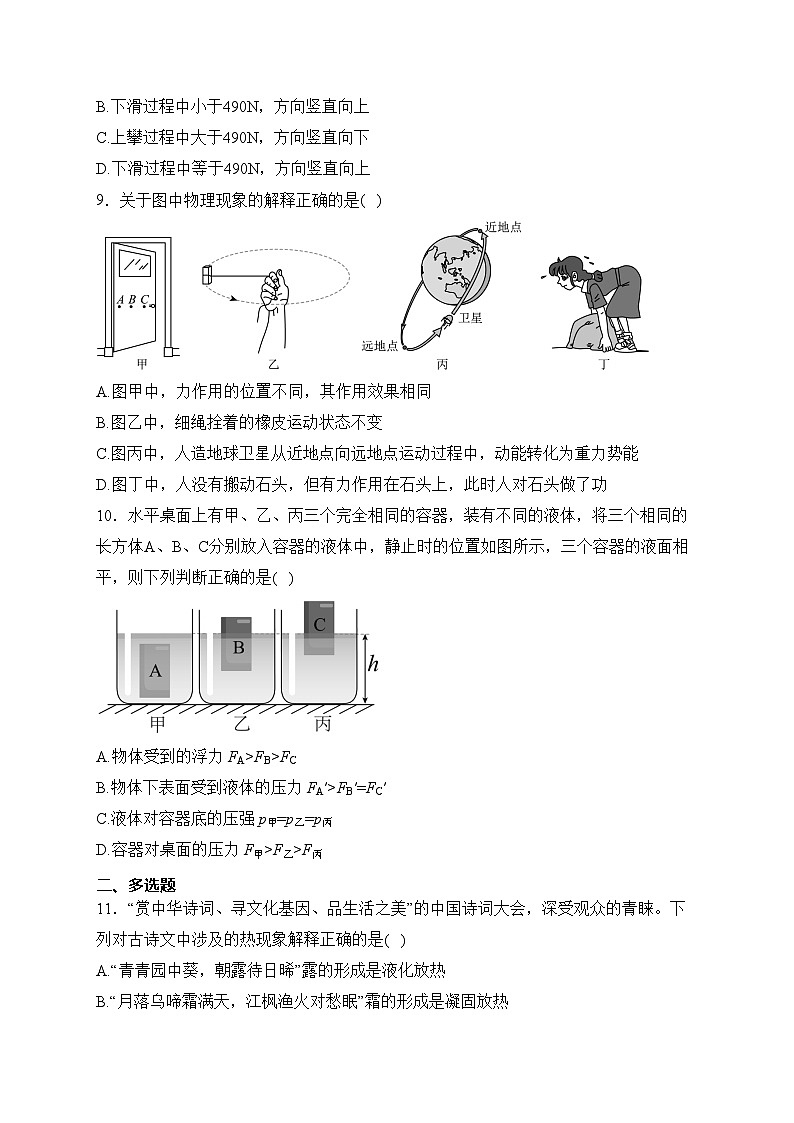 B.下滑过程中小于490N，方向竖直向上

C.上攀过程中大于490N，方向竖直向下

D.下滑过程中等于490N，方向竖直向上

9．关于图中物理现象的解释正确的是( )

A B C

甲

乙

近地点

卫星

远地点

丙

丁

A.图甲中，力作用的位置不同，其作用效果相同

B.图乙中，细绳拴着的橡皮运动状态不变

C.图丙中，人造地球卫星从近地点向远地点运动过程中，动能转化为重力势能

D.图丁中，人没有搬动石头，但有力作用在石头上，此时人对石头做了功

10．水平桌面上有甲、乙、丙三个完全相同的容器，装有不同的液体，将三个相同的长方体A、B、C分别放入容器的液体中，静止时的位置如图所示，三个容器的液面相平，则下列判断正确的是( )

A

B

C

$h$

甲

乙

丙

A.物体受到的浮力 $F_A>F_B>F_C$

B.物体下表面受到液体的压力 $F_A'>F_B'=F_C'$

C.液体对容器底的压强 $p_甲=p_乙=p_丙$

D.容器对桌面的压力 $F_甲>F_乙>F_丙$

二、多选题

11．“赏中华诗词、寻文化基因、品生活之美”的中国诗词大会，深受观众的青睐。下列对古诗文中涉及的热现象解释正确的是( )

A.“青青园中葵，朝露待日晞”露的形成是液化放热

B.“月落乌啼霜满天，江枫渔火对愁眠”霜的形成是凝固放热