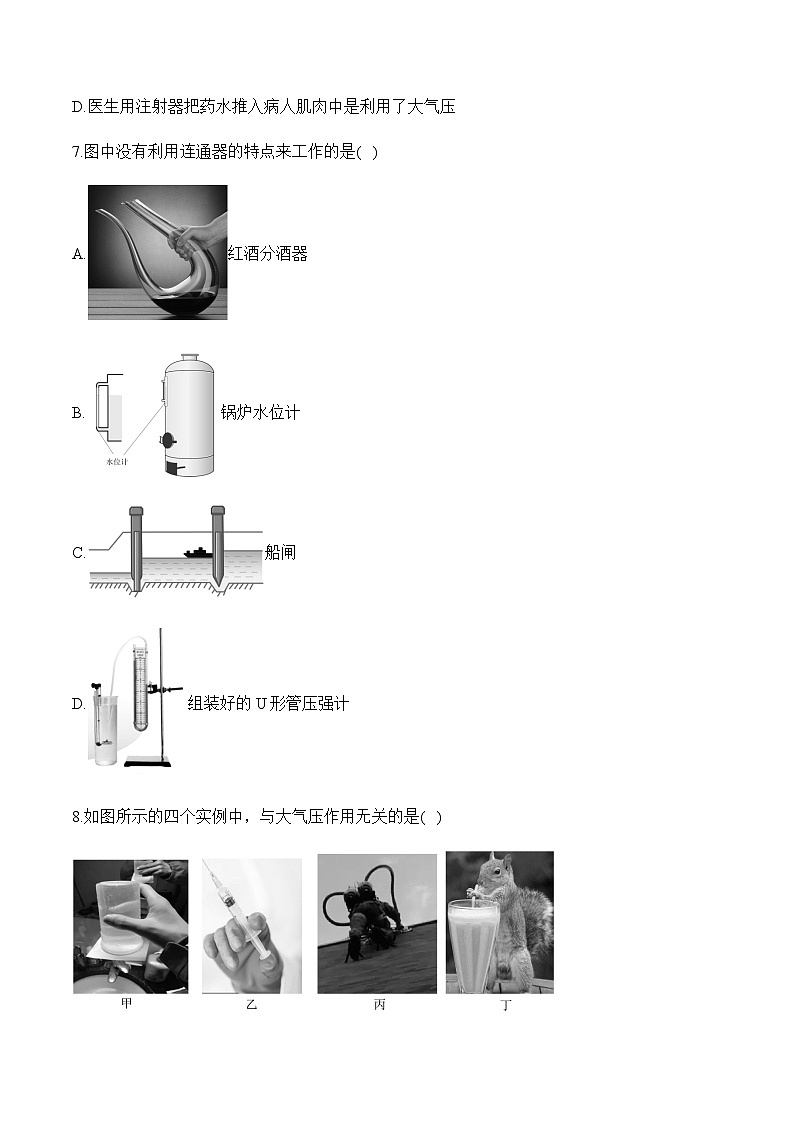 D.医生用注射器把药水推入病人肌肉中是利用了大气压

7.图中没有利用连通器的特点来工作的是( )

A. 红酒分酒器

B. 水位计 锅炉水位计

C. 船闸

D. 组装好的 U 形管压强计

8.如图所示的四个实例中，与大气压作用无关的是( )

甲 乙 丙 丁