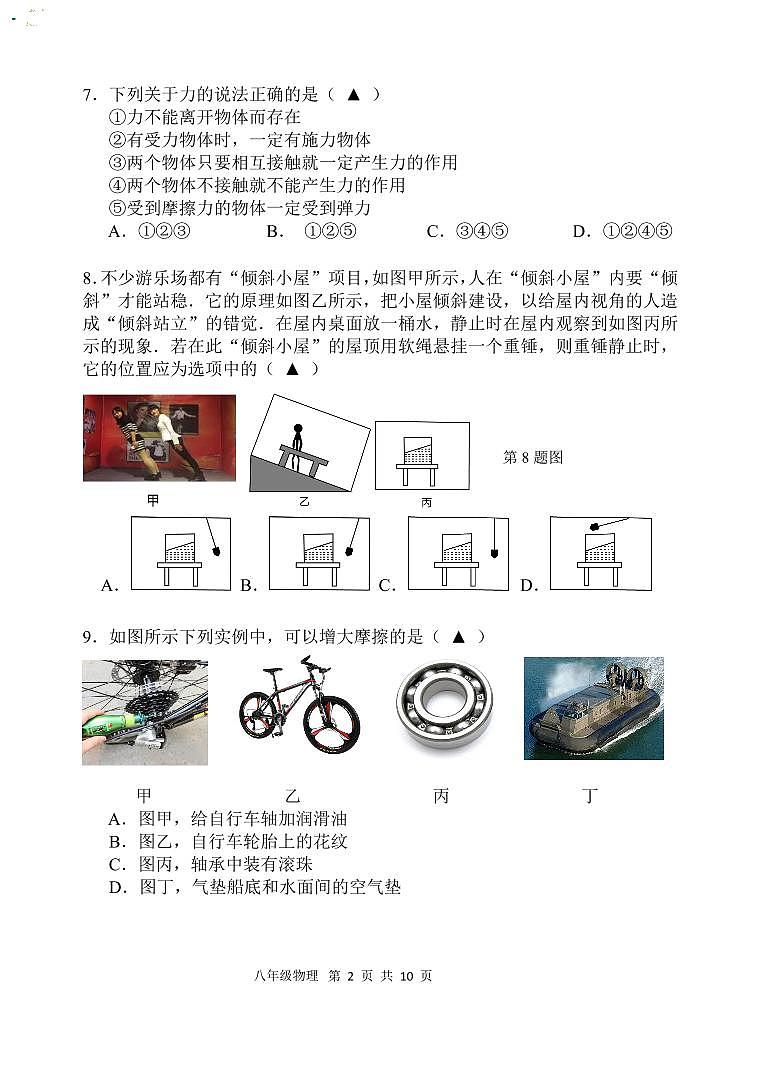 7．下列关于力的说法正确的是（ ▲ ）
①力不能离开物体而存在
②有受力物体时，一定有施力物体
③两个物体只要相互接触就一定产生力的作用
④两个物体不接触就不能产生力的作用
⑤受到摩擦力的物体一定受到弹力
A．①②③　　B．①②⑤　　C．③④⑤　　D．①②④⑤

8.不少游乐场都有“倾斜小屋”项目，如图甲所示，人在“倾斜小屋”内要“倾斜”才能站稳．它的原理如图乙所示，把小屋倾斜建设，以给屋内视角的人造成“倾斜站立”的错觉．在屋内桌面放一桶水，静止时在屋内观察到如图丙所示的现象．若在此“倾斜小屋”的屋顶用软绳悬挂一个重锤，则重锤静止时，它的位置应为选项中的（ ▲ ）

甲　乙　丙　第 8 题图

A.　B.　C.　D.

9．如图所示下列实例中，可以增大摩擦的是（ ▲ ）

甲　乙　丙　丁
A．图甲，给自行车轴加润滑油
B．图乙，自行车轮胎上的花纹
C．图丙，轴承中装有滚珠
D．图丁，气垫船底和水面间的空气垫

八年级物理 第 2 页 共 10 页